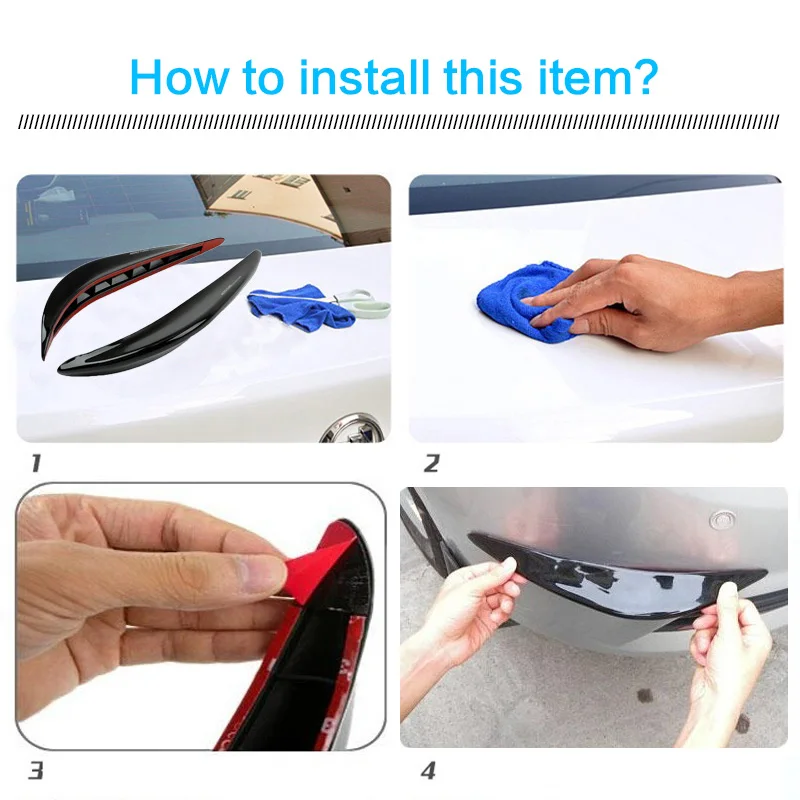 How to install this item?

1

2

3

4