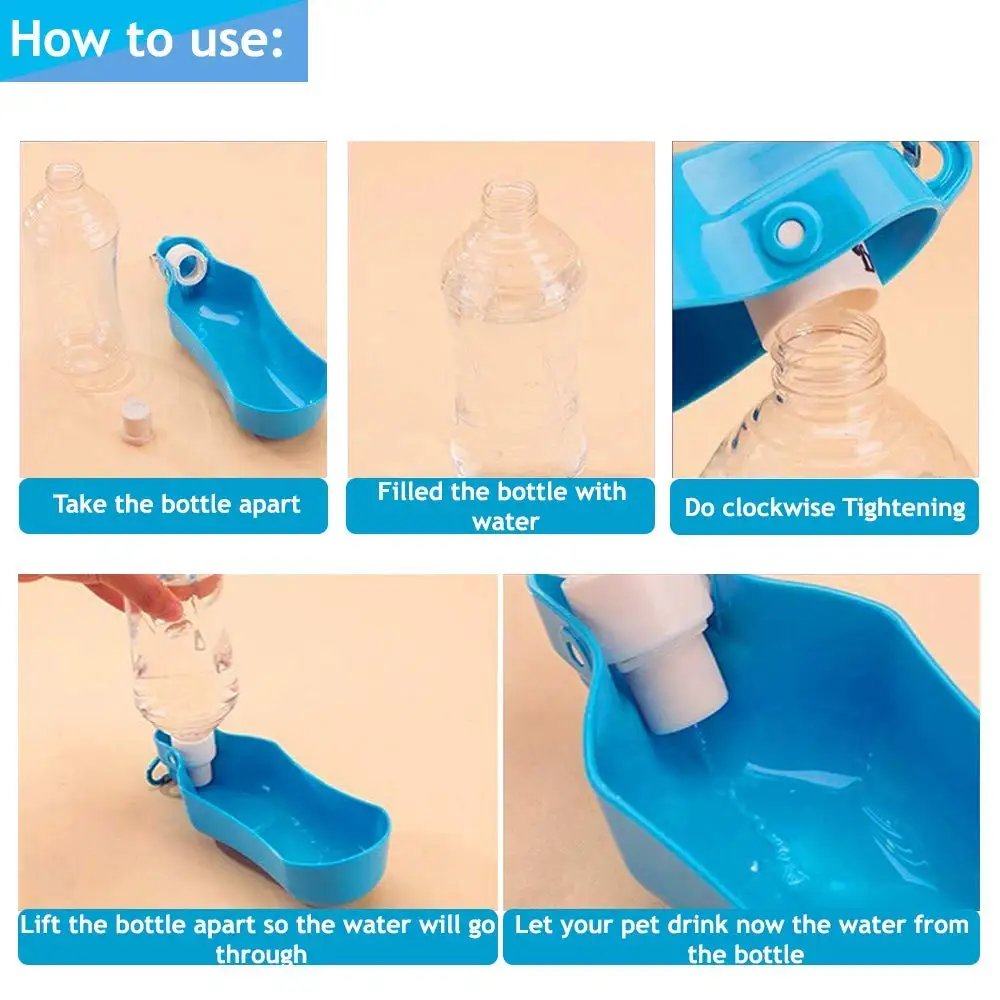 How to use:

Take the bottle apart

Filled the bottle with water

Do clockwise Tightening

Lift the bottle apart so the water will go through

Let your pet drink now the water from the bottle