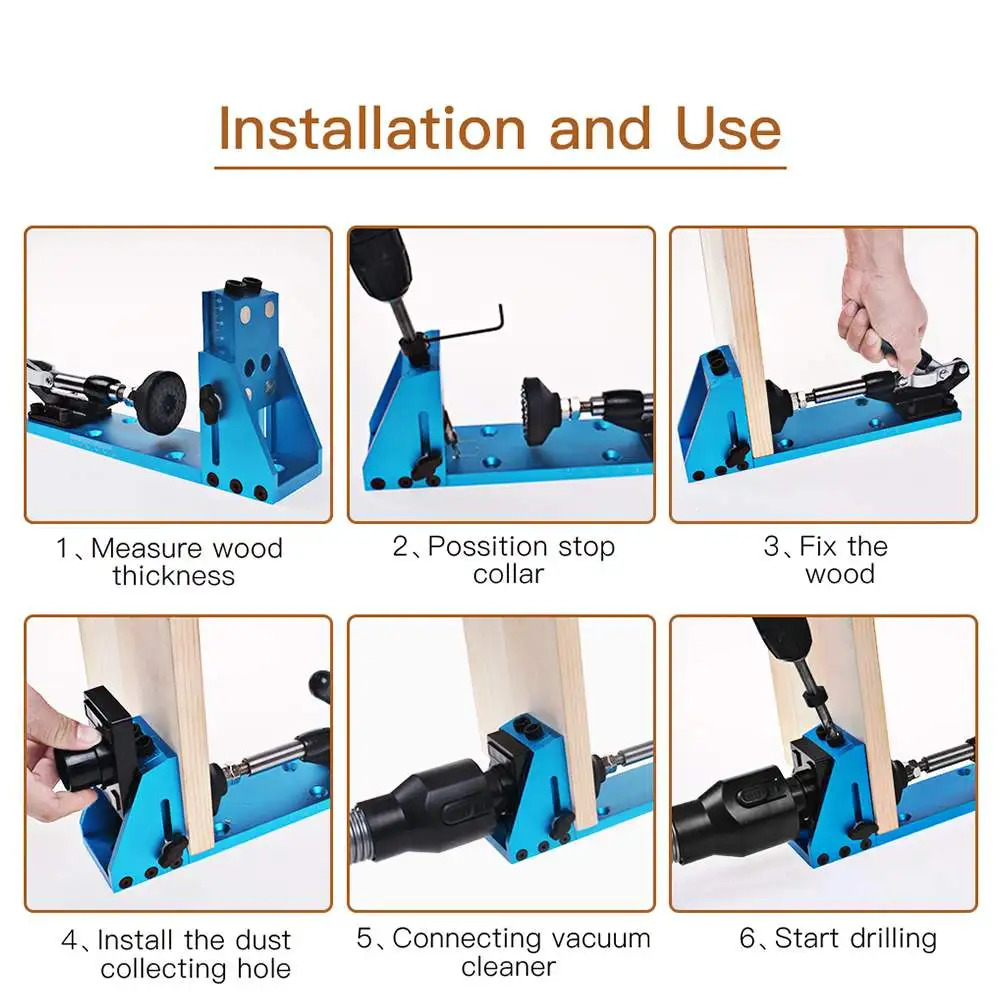 Installation and Use

1、Measure wood thickness

2、Possition stop collar

3、Fix the wood

4、Install the dust collecting hole

5、Connecting vacuum cleaner

6、Start drilling