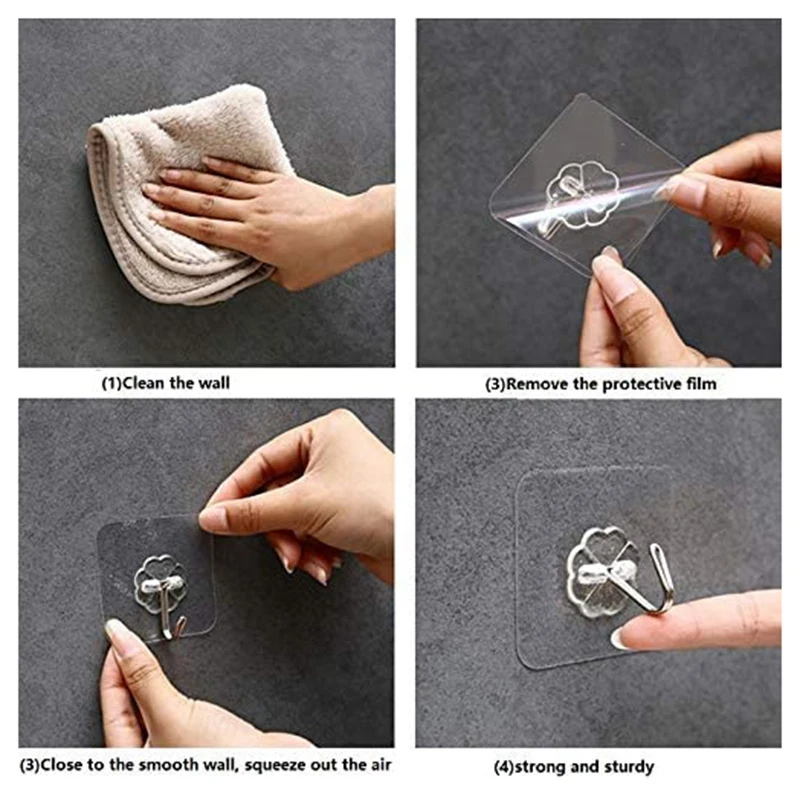 (1)Clean the wall

(3)Remove the protective film

(3)Close to the smooth wall, squeeze out the air

(4)strong and sturdy