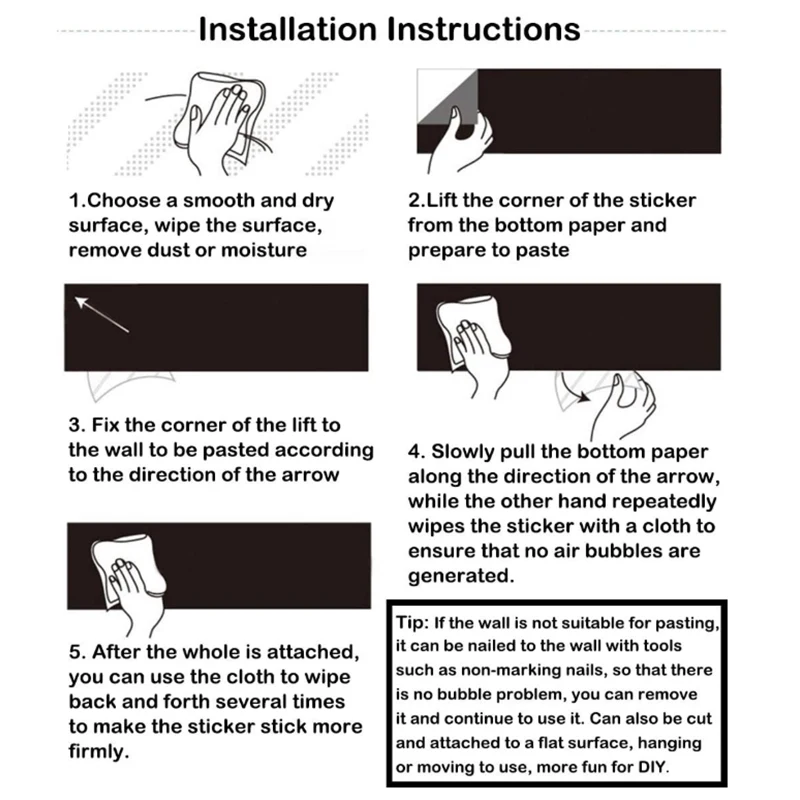 Installation Instructions

1.Choose a smooth and dry surface, wipe the surface, remove dust or moisture

2.Lift the corner of the sticker from the bottom paper and prepare to paste

3. Fix the corner of the lift to the wall to be pasted according to the direction of the arrow

4. Slowly pull the bottom paper along the direction of the arrow, while the other hand repeatedly wipes the sticker with a cloth to ensure that no air bubbles are generated.

5. After the whole is attached, you can use the cloth to wipe back and forth several times to make the sticker stick more firmly.

Tip: If the wall is not suitable for pasting, it can be nailed to the wall with tools such as non-marking nails, so that there is no bubble problem, you can remove it and continue to use it. Can also be cut and attached to a flat surface, hanging or moving to use, more fun for DIY.