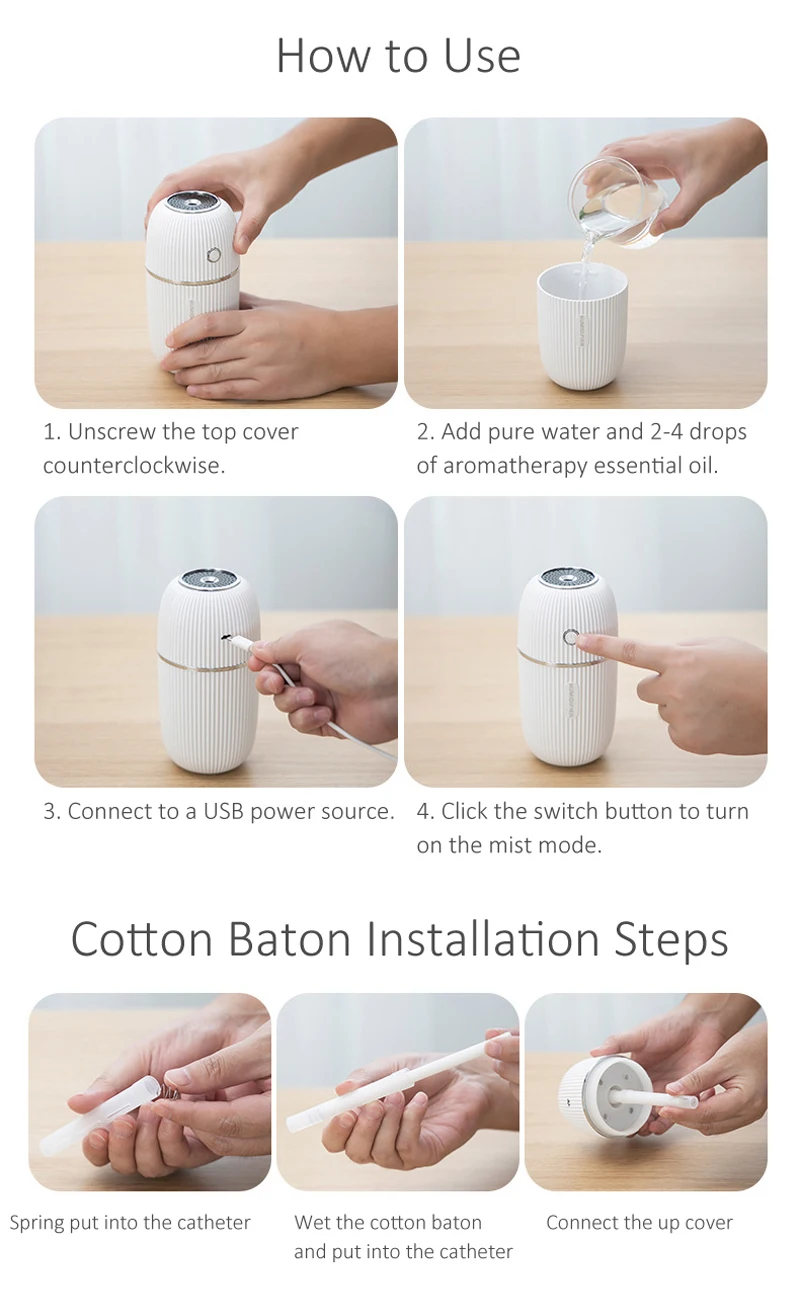 How to Use

1. Unscrew the top cover counterclockwise.

2. Add pure water and 2-4 drops of aromatherapy essential oil.

3. Connect to a USB power source.

4. Click the switch button to turn on the mist mode.

Cotton Baton Installation Steps

Spring put into the catheter

Wet the cotton baton and put into the catheter

Connect the up cover