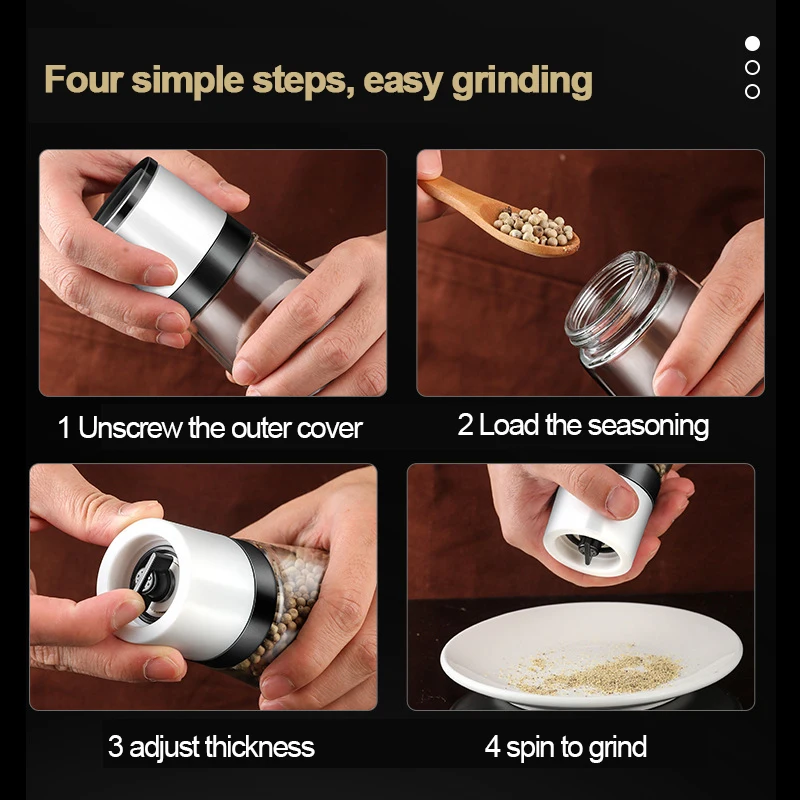 Four simple steps, easy grinding

1 Unscrew the outer cover

2 Load the seasoning

3 adjust thickness

4 spin to grind