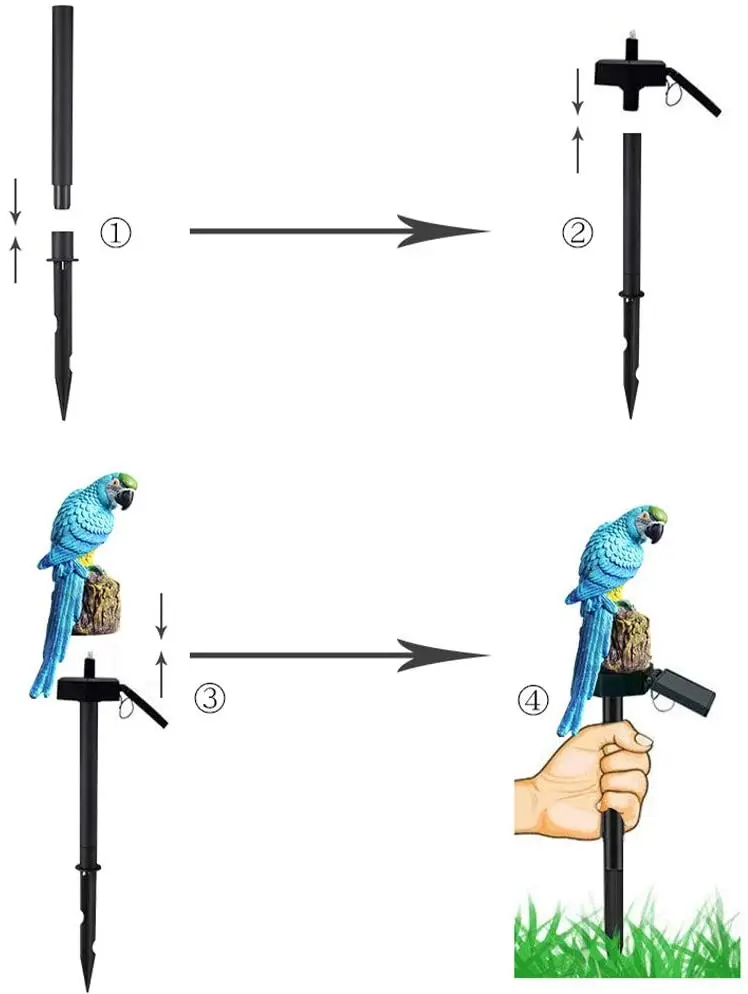 ①

②

③

④