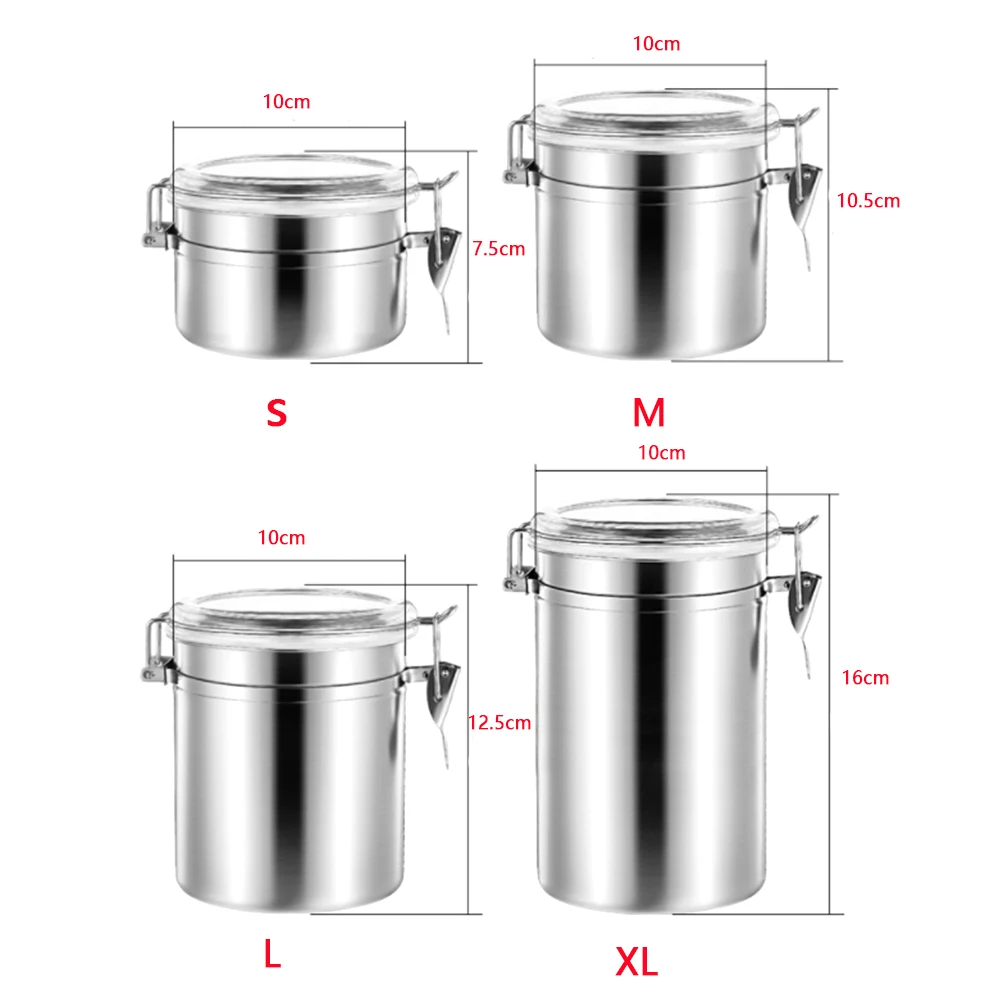 10cm
7.5cm
S

10cm
10.5cm
M

10cm
12.5cm
L

10cm
16cm
XL