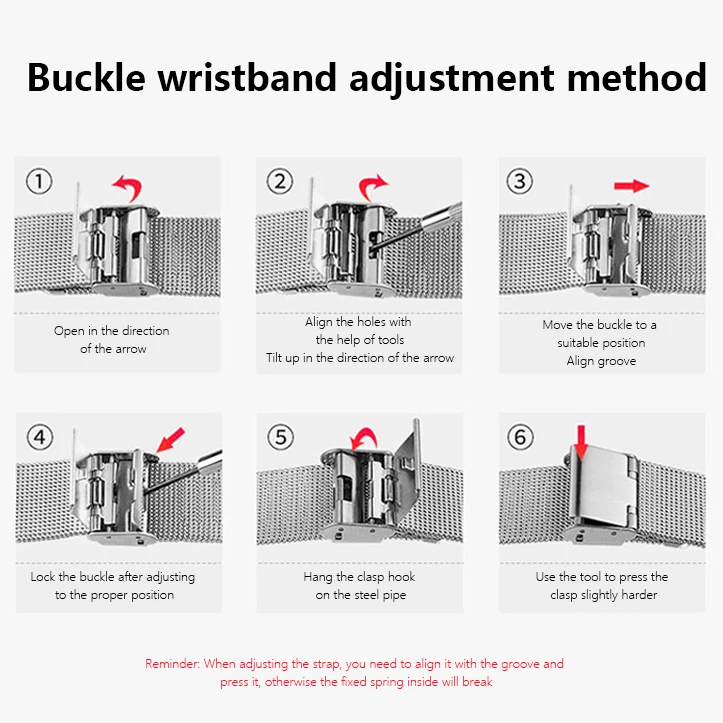 Buckle wristband adjustment method

①

Open in the direction of the arrow

②

Align the holes with the help of tools
Tilt up in the direction of the arrow

③

Move the buckle to a suitable position
Align groove

④

Lock the buckle after adjusting to the proper position

⑤

Hang the clasp hook on the steel pipe

⑥

Use the tool to press the clasp slightly harder

Reminder: When adjusting the strap, you need to align it with the groove and press it, otherwise the fixed spring inside will break