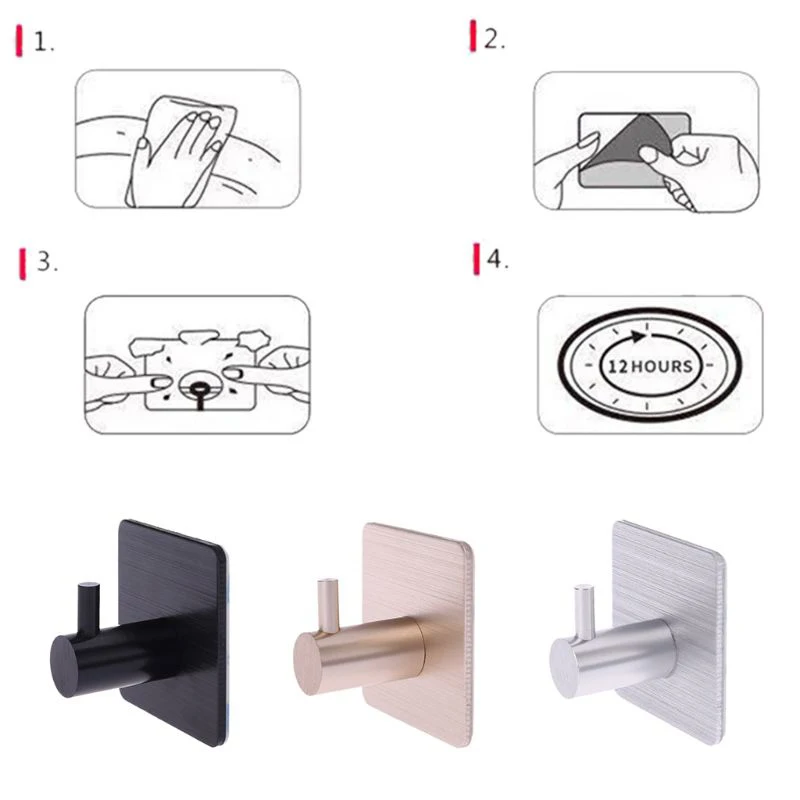 1.

2.

3.

4.

12 HOURS