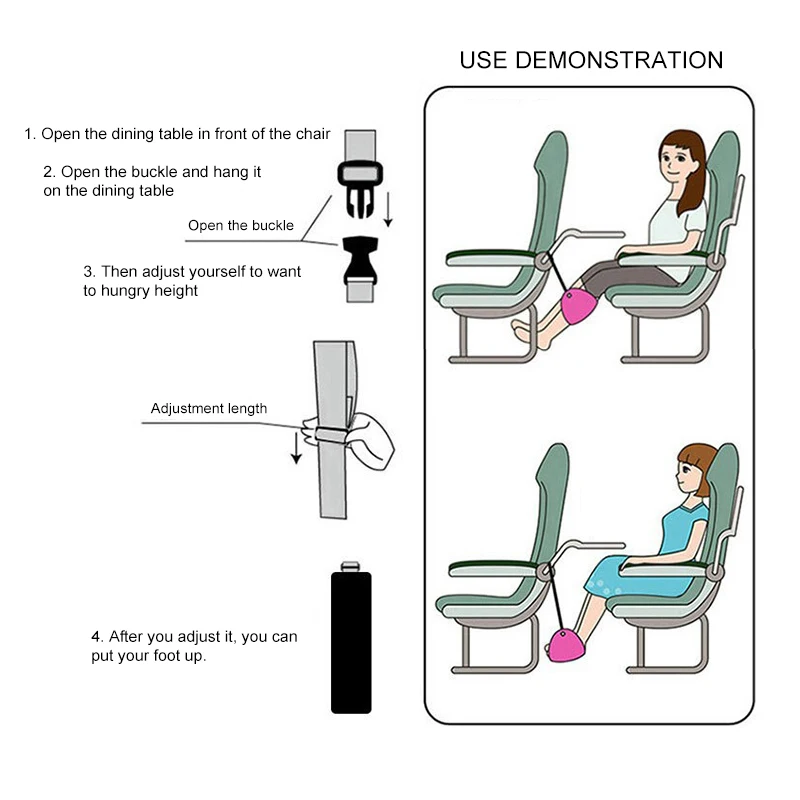 USE DEMONSTRATION

1. Open the dining table in front of the chair

2. Open the buckle and hang it on the dining table

Open the buckle

3. Then adjust yourself to want to hungry height

Adjustment length

4. After you adjust it, you can put your foot up.