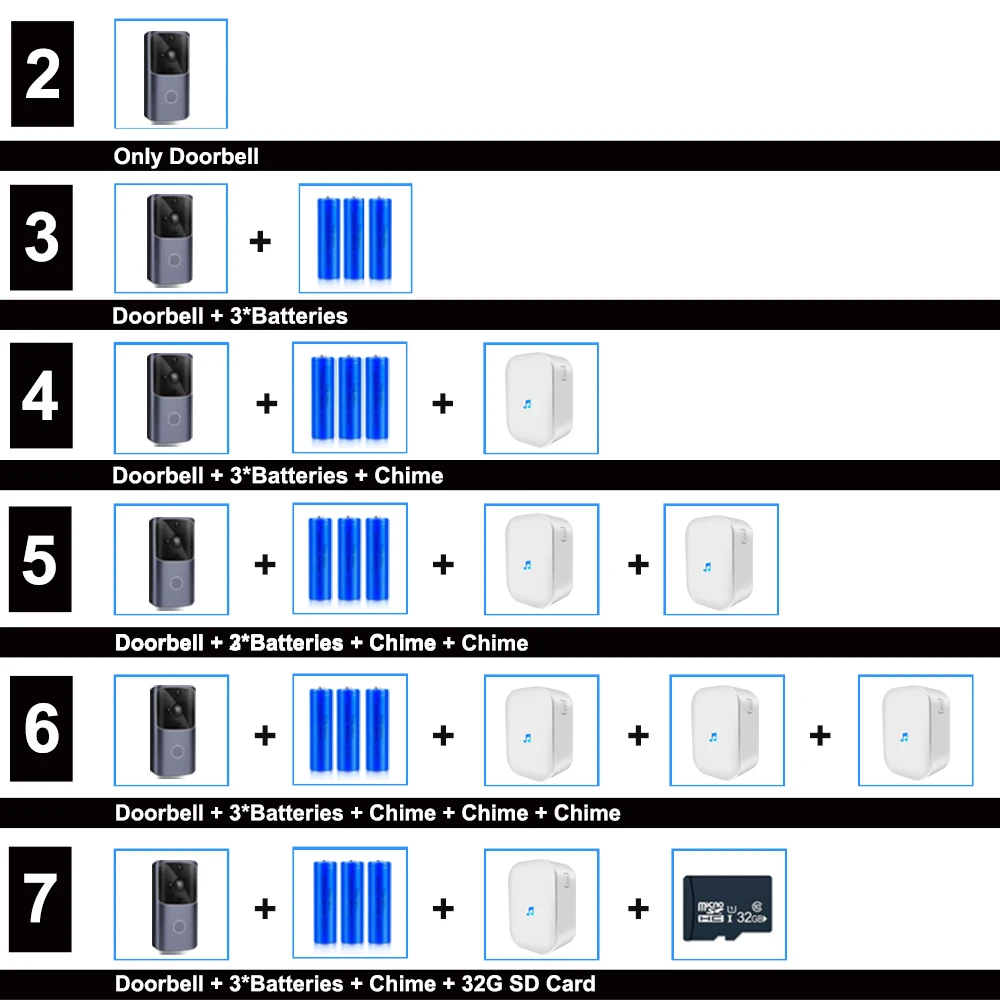 2

Only Doorbell

3

+

Doorbell + 3*Batteries

4

+ +

Doorbell + 3*Batteries + Chime

5

+ + +

Doorbell + 2*Batteries + Chime + Chime

6

+ + + +

Doorbell + 3*Batteries + Chime + Chime + Chime

7

+ + +

micro SD HC I 32GB

Doorbell + 3*Batteries + Chime + 32G SD Card