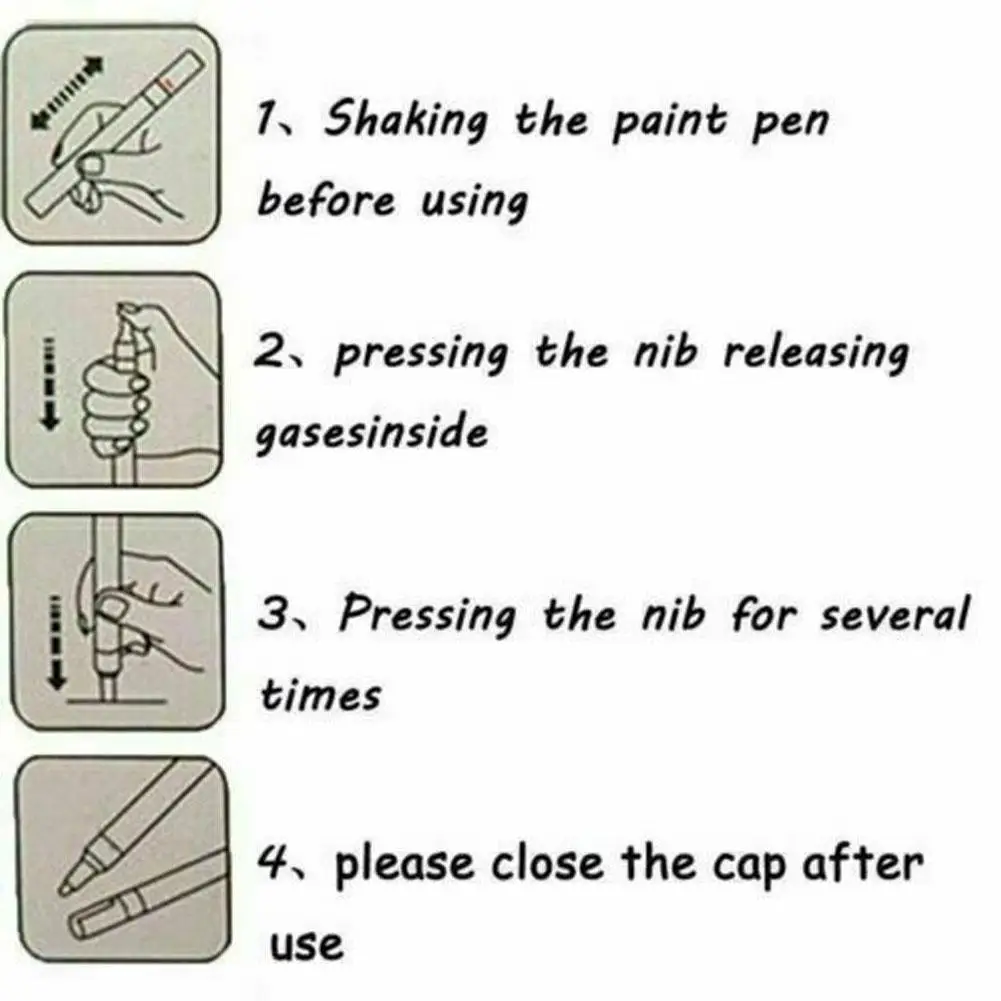 1、Shaking the paint pen before using

2、pressing the nib releasing gasesinside

3、Pressing the nib for several times

4、please close the cap after use