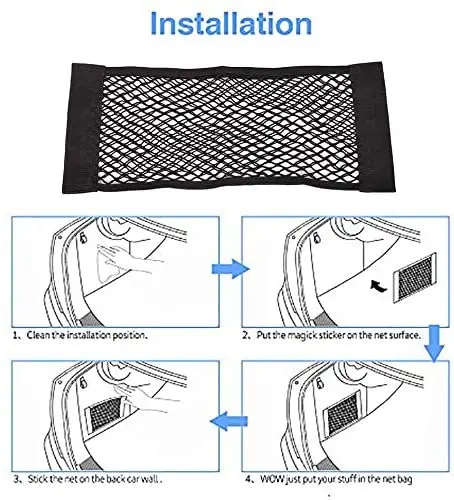 Installation

1、Clean the installation position.

2、Put the magick sticker on the net surface.

3、Stick the net on the back car wall .

4、WOW just put your stuff in the net bag