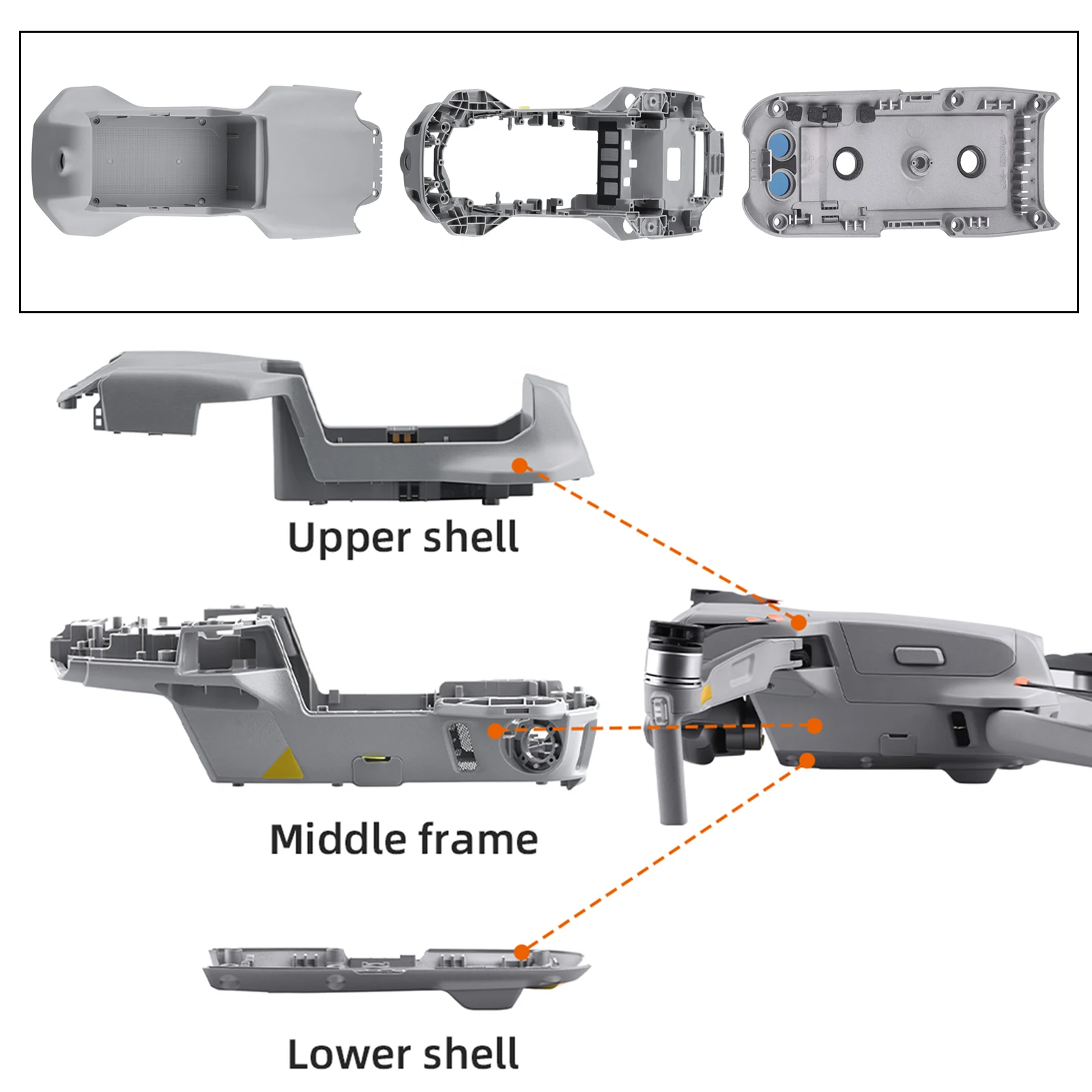 Upper shell

Middle frame

Lower shell