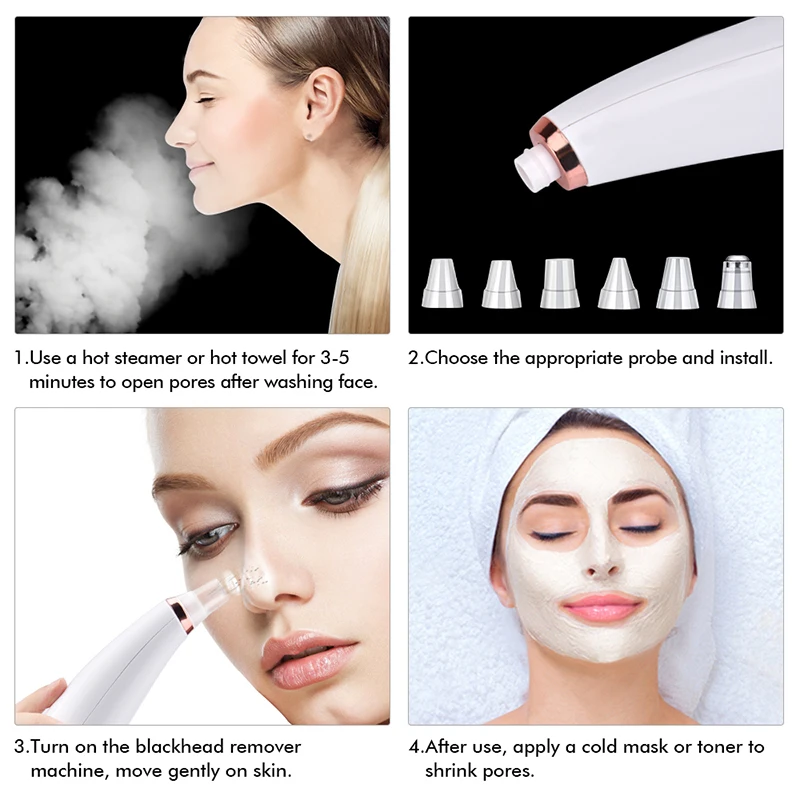 1.Use a hot steamer or hot towel for 3-5 minutes to open pores after washing face.

2.Choose the appropriate probe and install.

3.Turn on the blackhead remover machine, move gently on skin.

4.After use, apply a cold mask or toner to shrink pores.