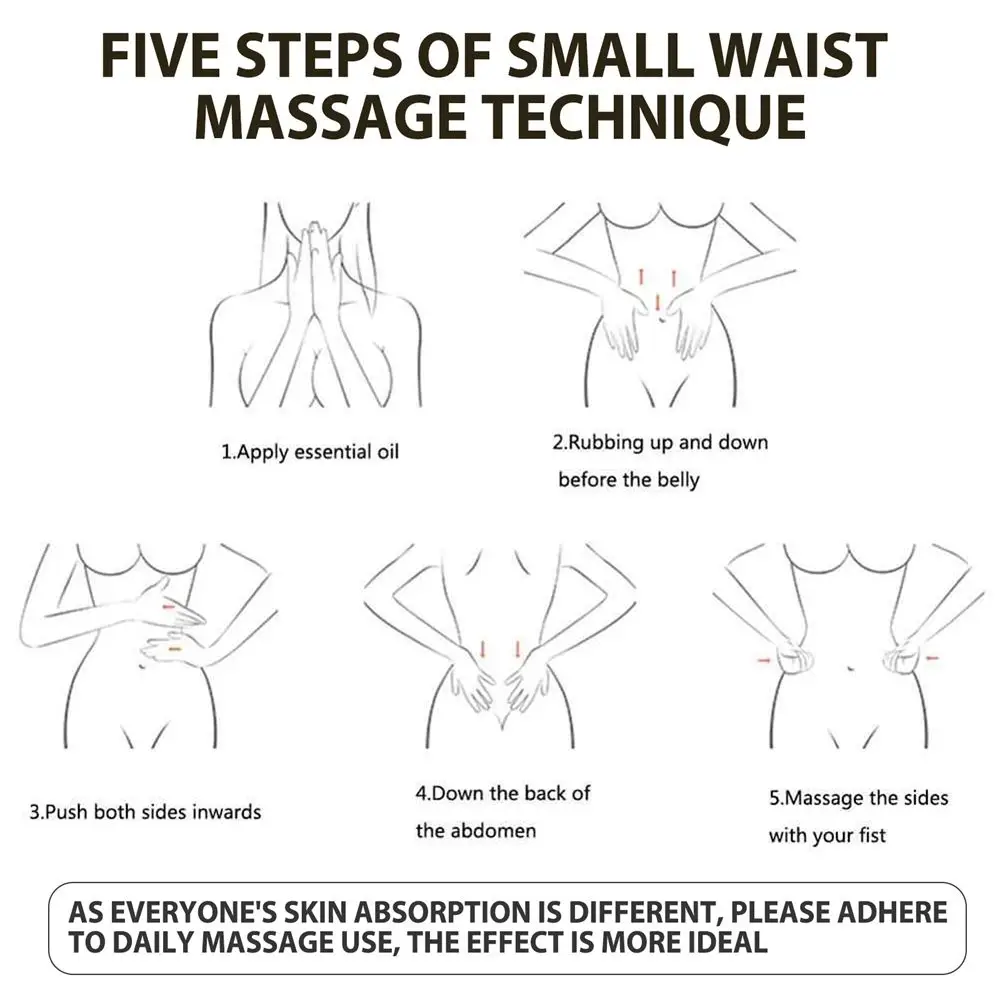 FIVE STEPS OF SMALL WAIST MASSAGE TECHNIQUE

1.Apply essential oil

2.Rubbing up and down before the belly

3.Push both sides inwards

4.Down the back of the abdomen

5.Massage the sides with your fist

AS EVERYONE'S SKIN ABSORPTION IS DIFFERENT, PLEASE ADHERE TO DAILY MASSAGE USE, THE EFFECT IS MORE IDEAL