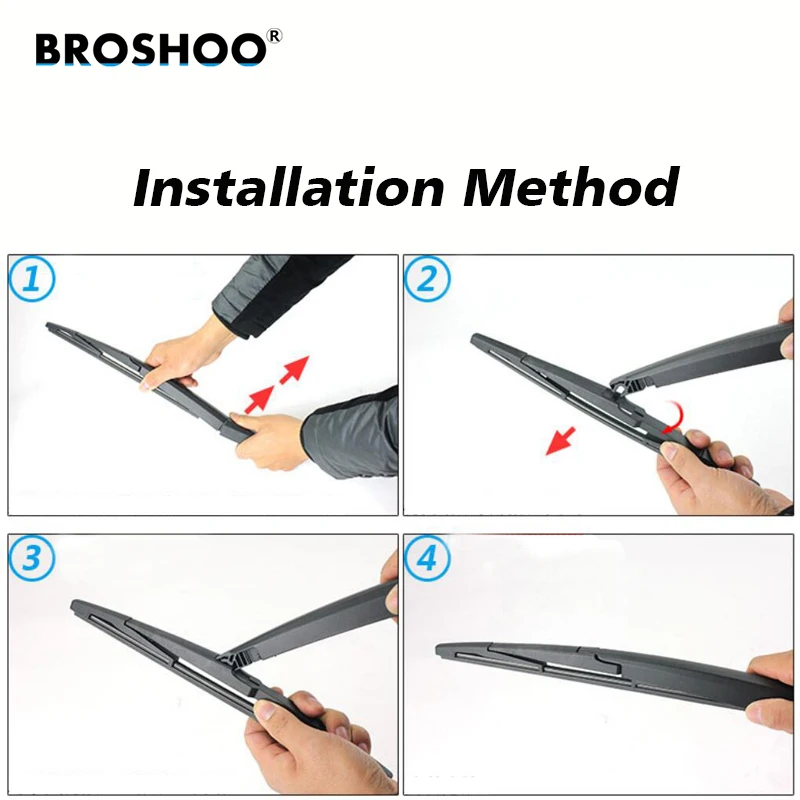 BROSHOO®

Installation Method

1

2

3

4