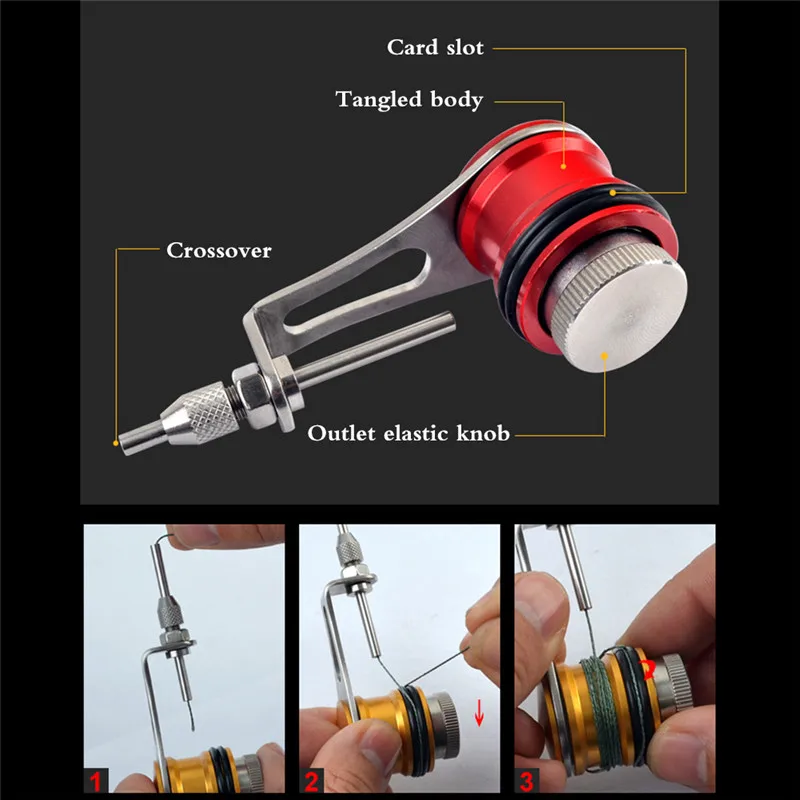 Card slot

Tangled body

Crossover

Outlet elastic knob

1

2

3