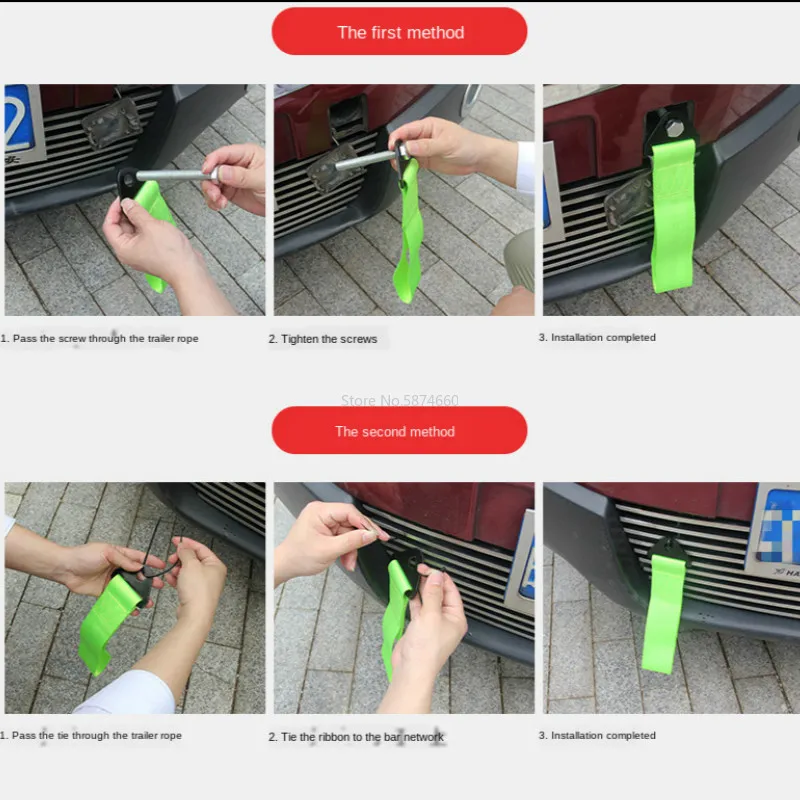 The first method

1. Pass the screw through the trailer rope

2. Tighten the screws

3. Installation completed

Store No.5874660

The second method

1. Pass the tie through the trailer rope

2. Tie the ribbon to the bar network

3. Installation completed