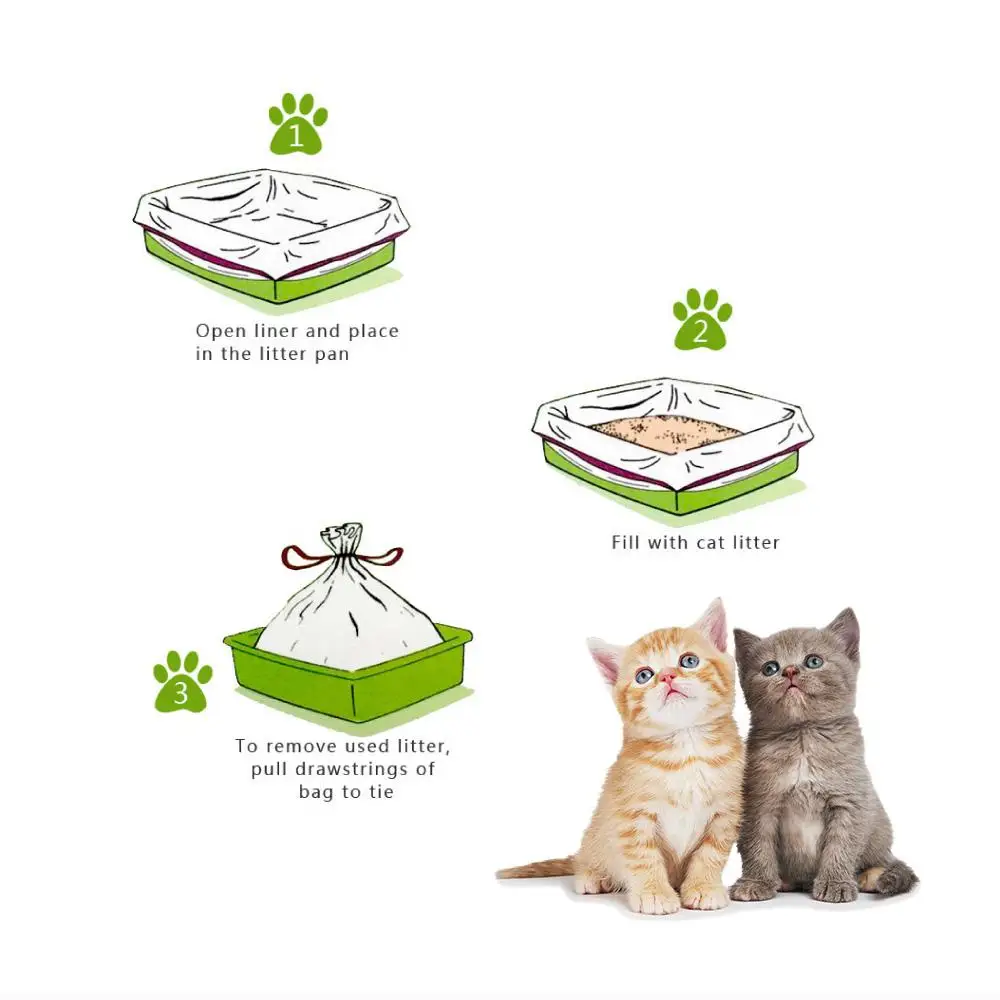 1

Open liner and place in the litter pan

2

Fill with cat litter

3

To remove used litter, pull drawstrings of bag to tie