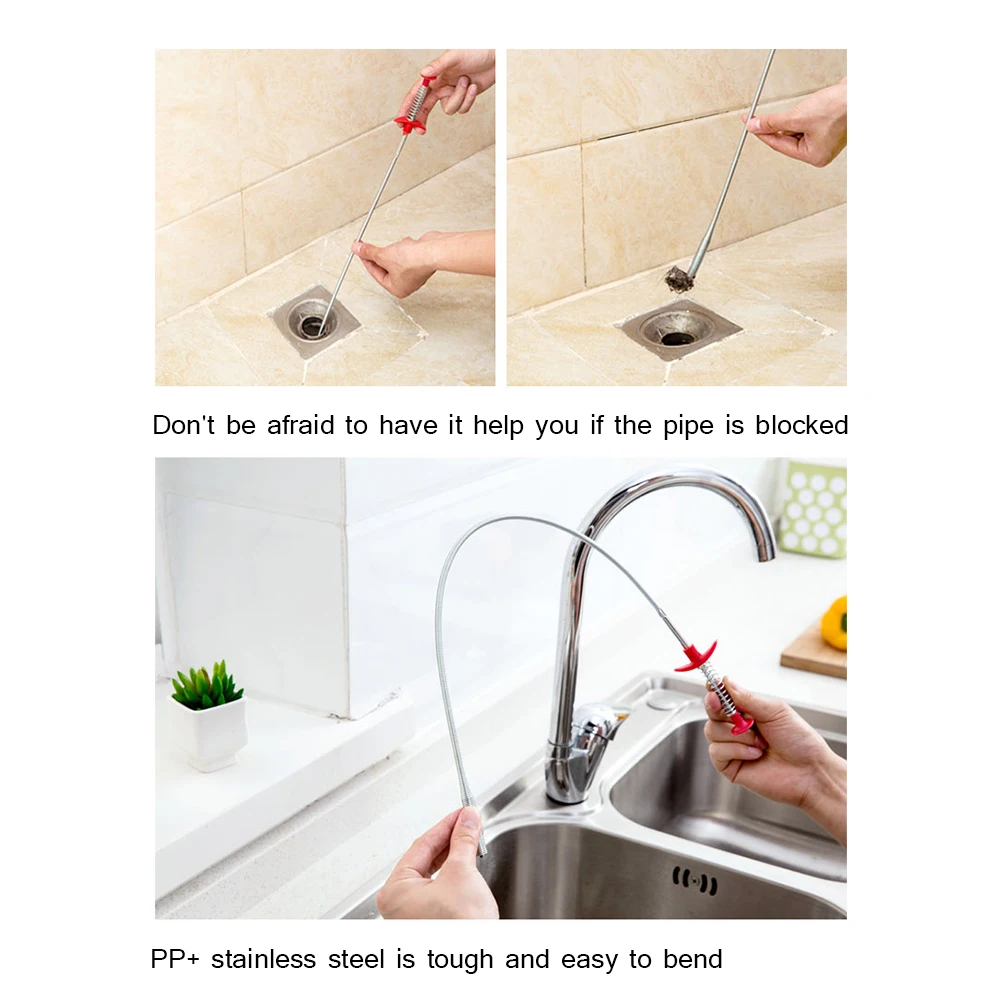 Don't be afraid to have it help you if the pipe is blocked

PP+ stainless steel is tough and easy to bend