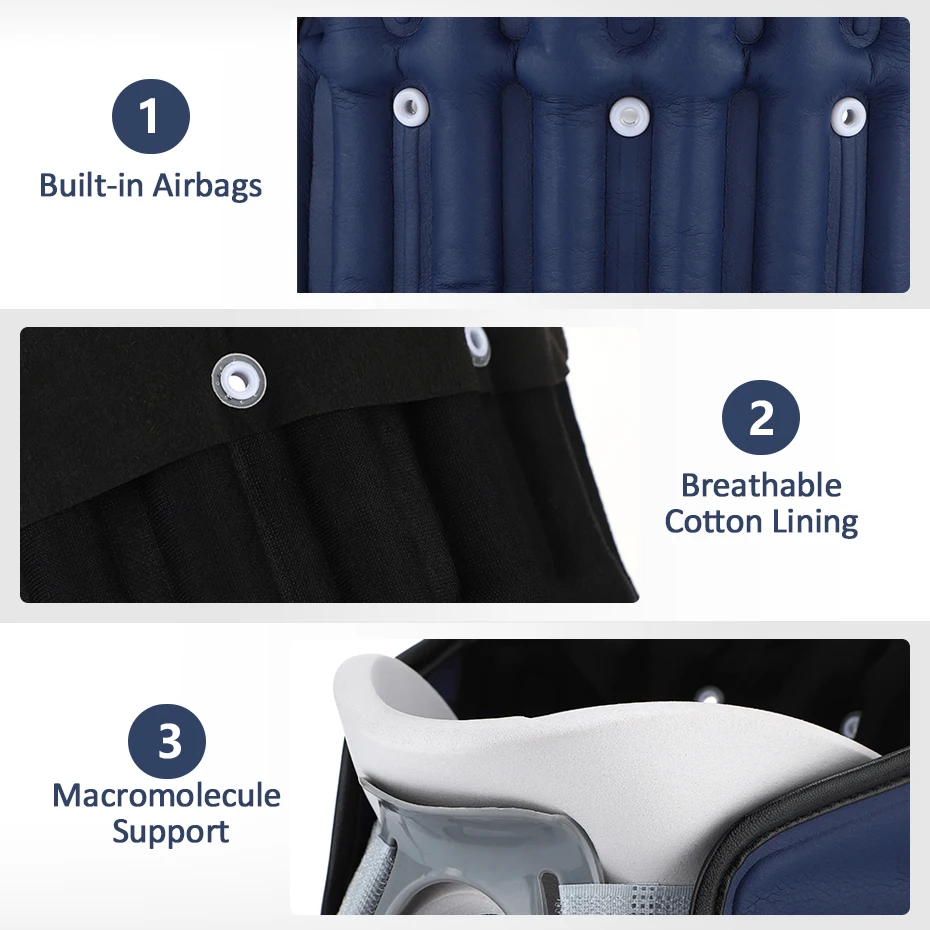 1
Built-in Airbags

2
Breathable Cotton Lining

3
Macromolecule Support