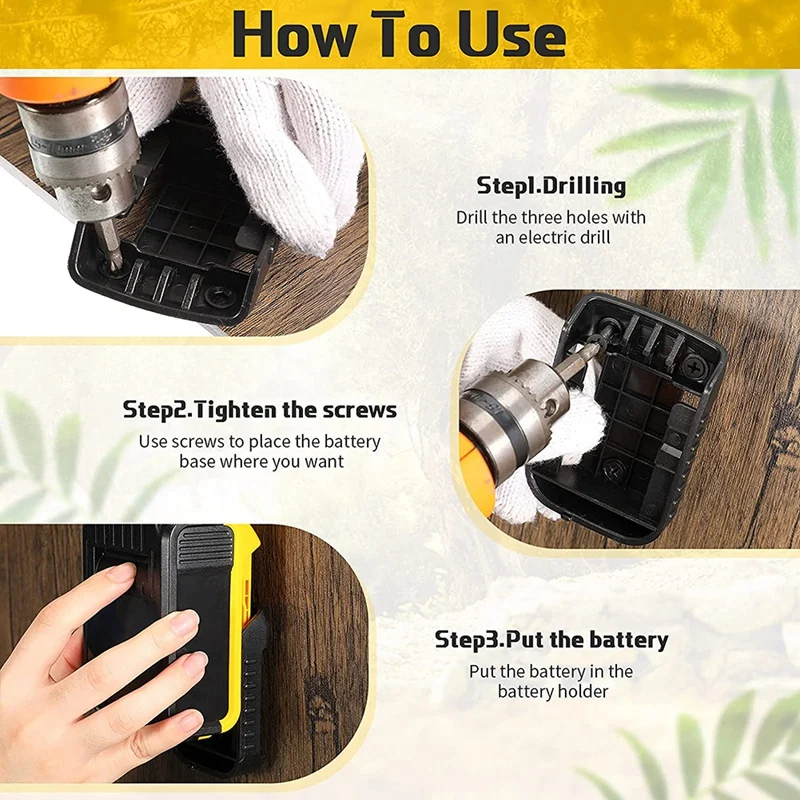 How To Use

Step1.Drilling
Drill the three holes with an electric drill

Step2.Tighten the screws
Use screws to place the battery base where you want

Step3.Put the battery
Put the battery in the battery holder