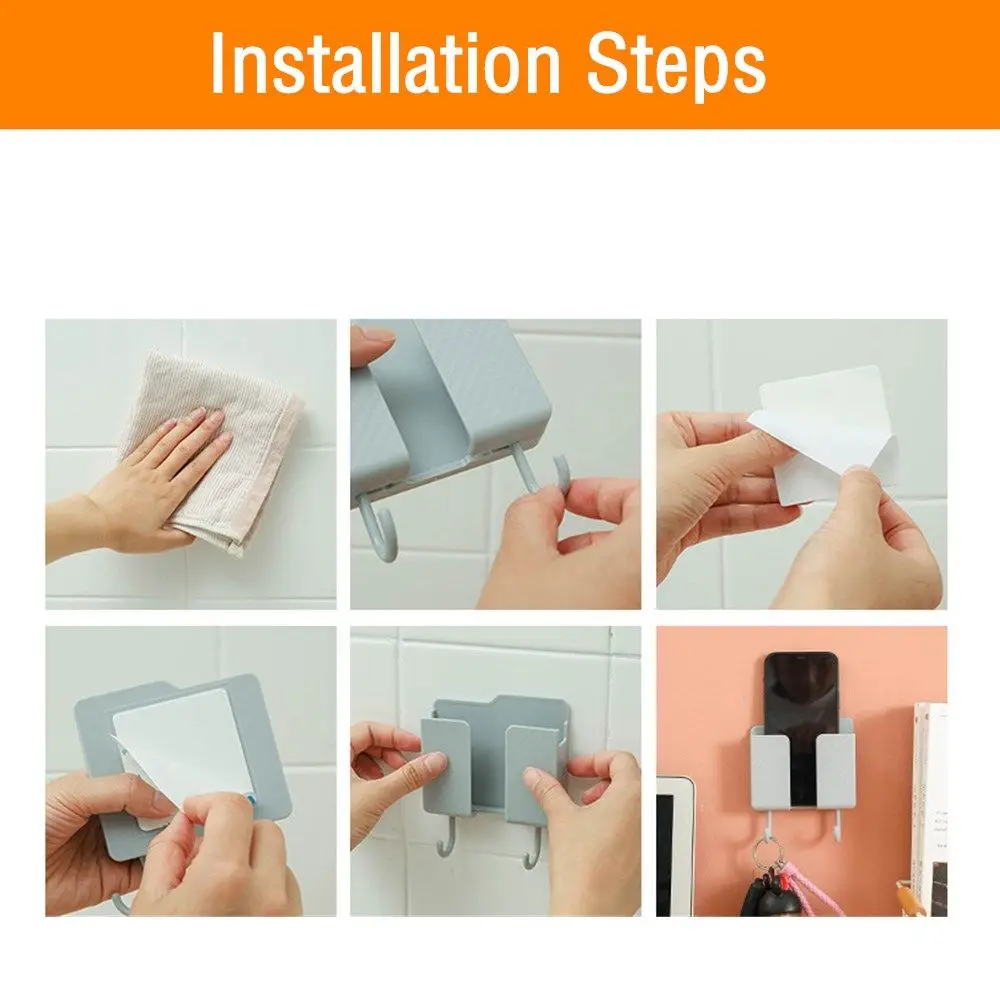 Installation Steps