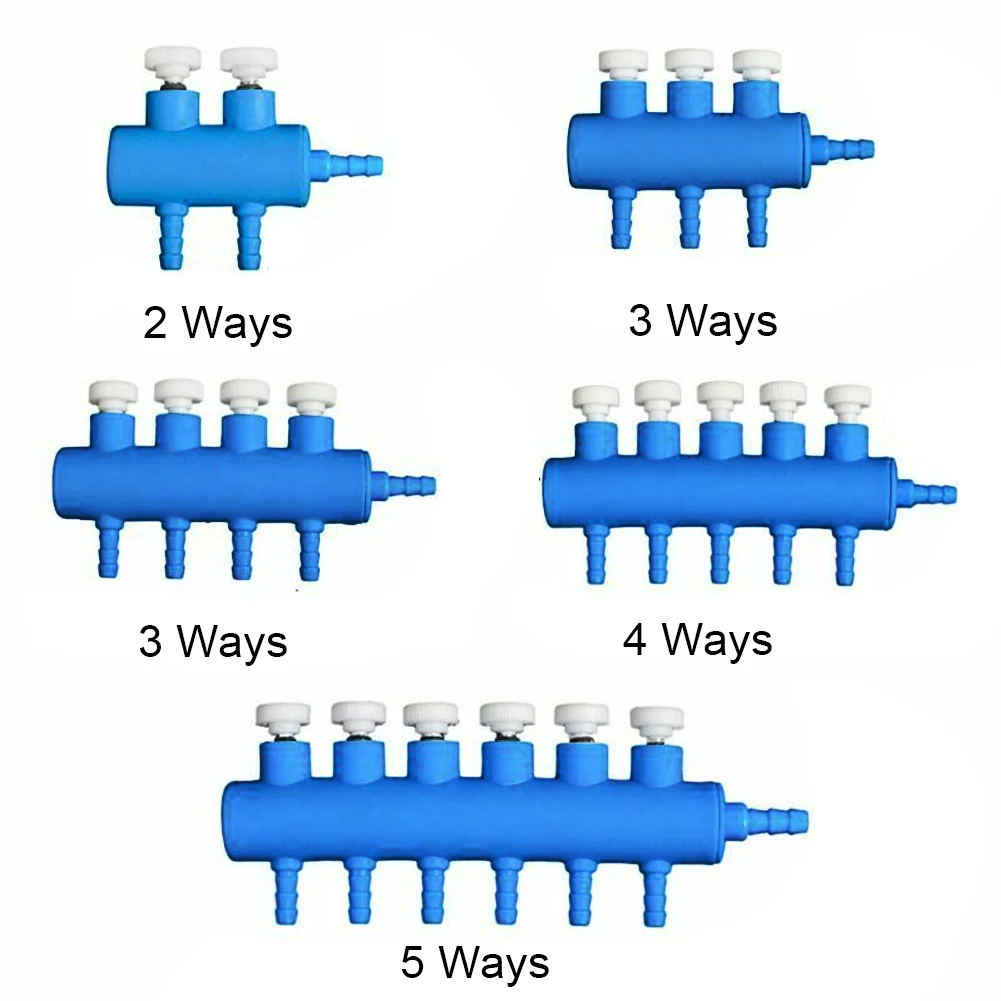 2 Ways

3 Ways

3 Ways

4 Ways

5 Ways