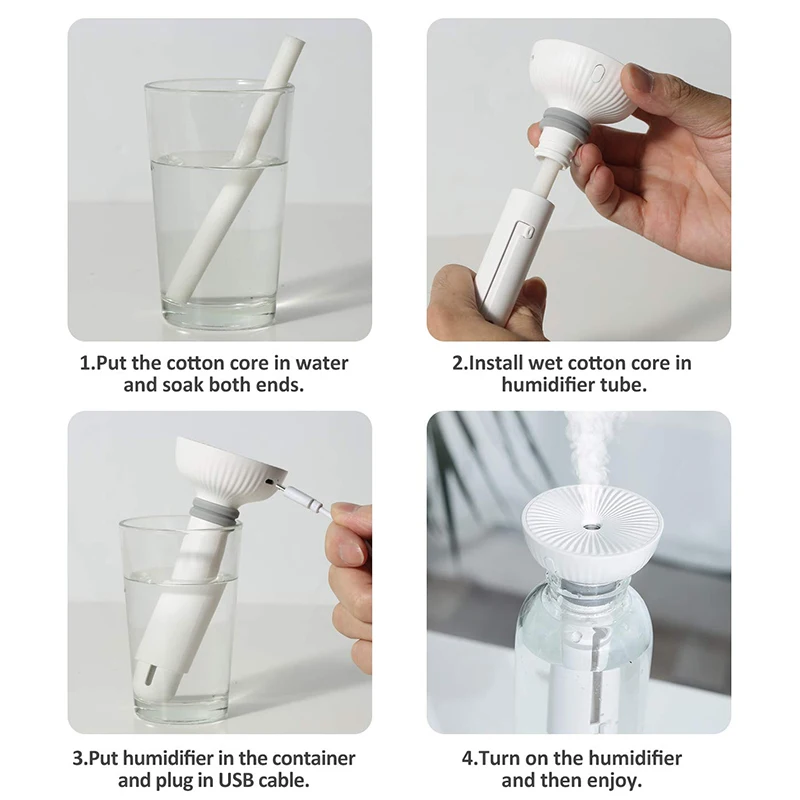 1.Put the cotton core in water and soak both ends.

2.Install wet cotton core in humidifier tube.

3.Put humidifier in the container and plug in USB cable.

4.Turn on the humidifier and then enjoy.