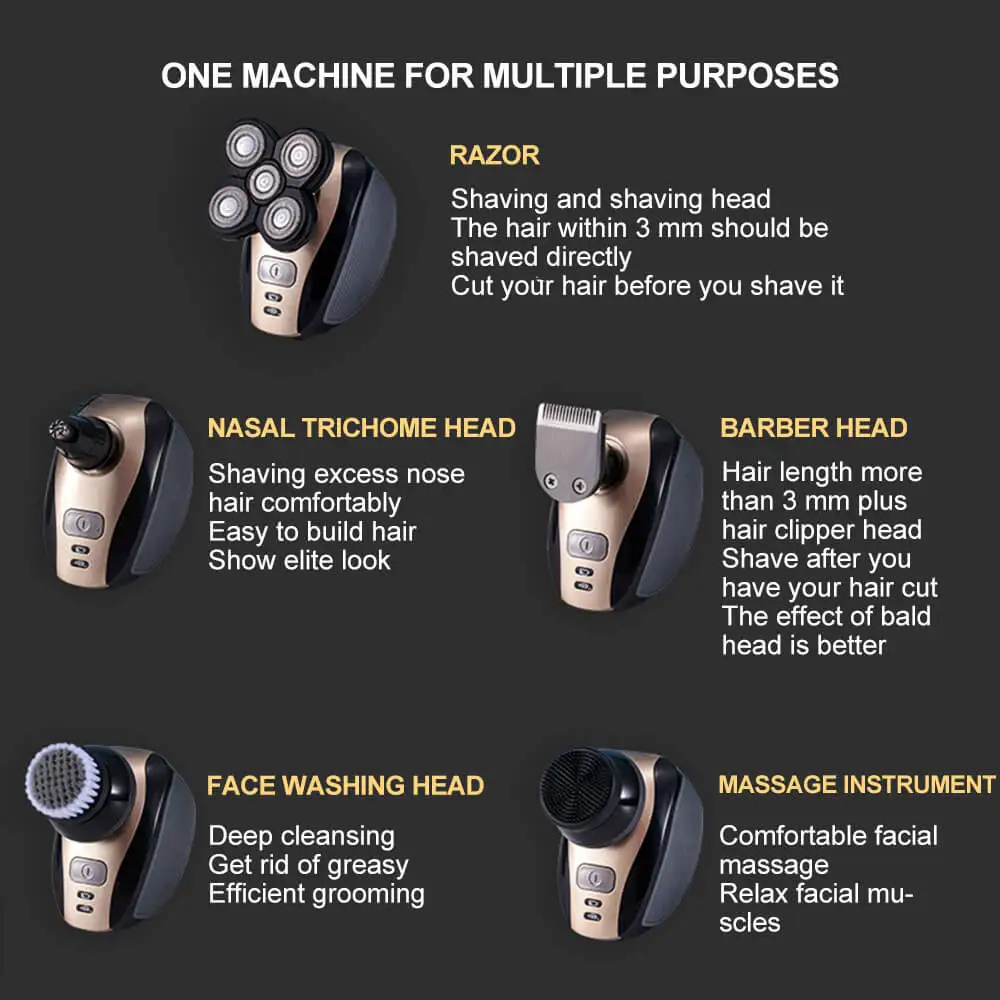 ONE MACHINE FOR MULTIPLE PURPOSES

RAZOR

Shaving and shaving head
The hair within 3 mm should be shaved directly
Cut your hair before you shave it

NASAL TRICHOME HEAD

Shaving excess nose hair comfortably
Easy to build hair
Show elite look

BARBER HEAD

Hair length more than 3 mm plus hair clipper head
Shave after you have your hair cut
The effect of bald head is better

FACE WASHING HEAD

Deep cleansing
Get rid of greasy
Efficient grooming

MASSAGE INSTRUMENT

Comfortable facial massage
Relax facial muscles