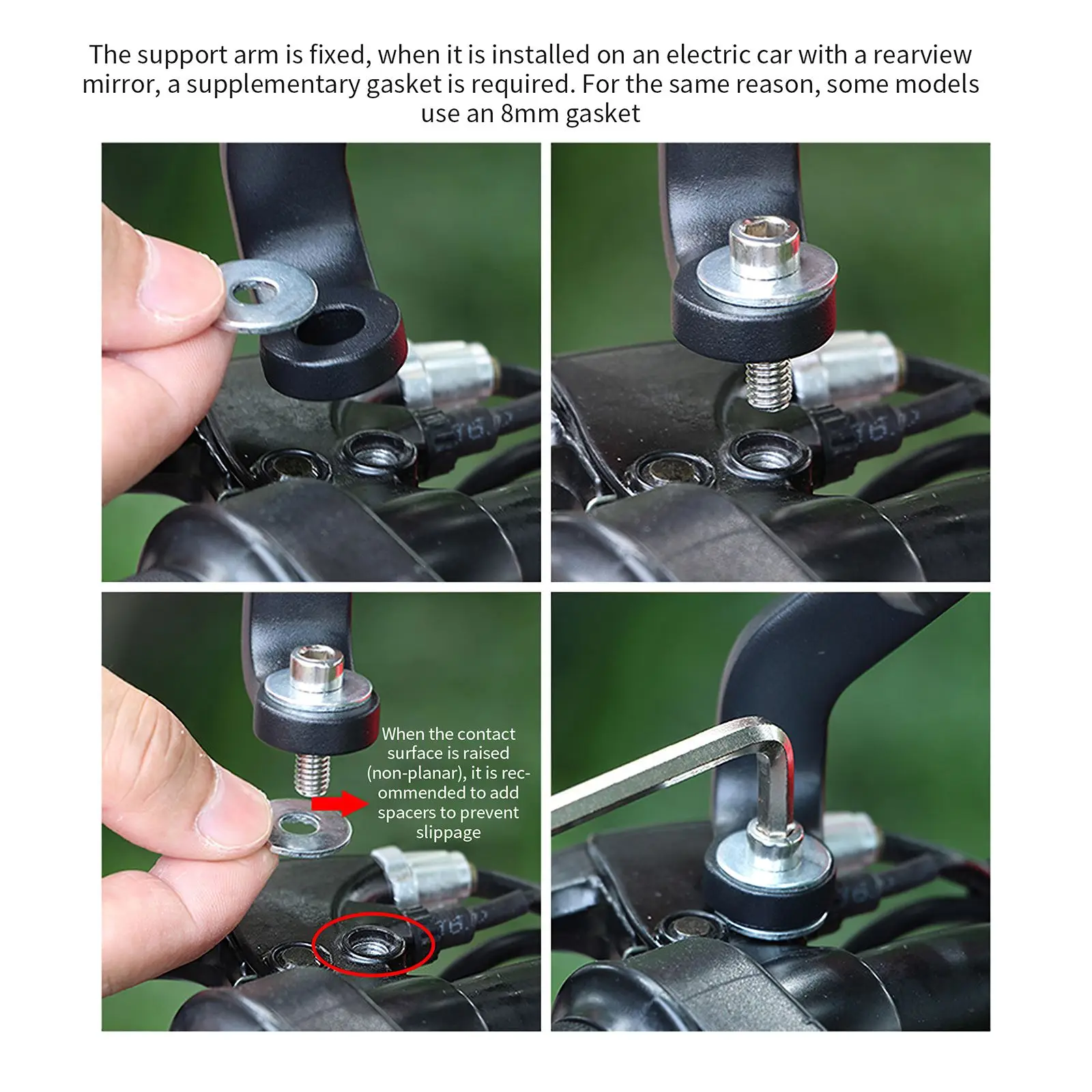 The support arm is fixed, when it is installed on an electric car with a rearview mirror, a supplementary gasket is required. For the same reason, some models use an 8mm gasket

When the contact surface is raised (non-planar), it is recommended to add spacers to prevent slippage