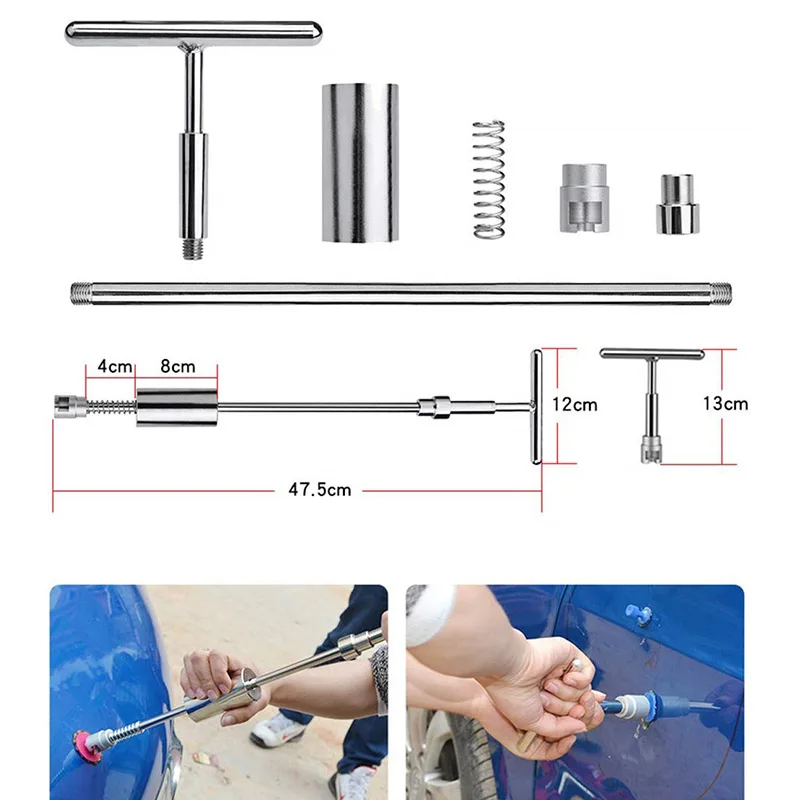 4cm
8cm
12cm
13cm
47.5cm