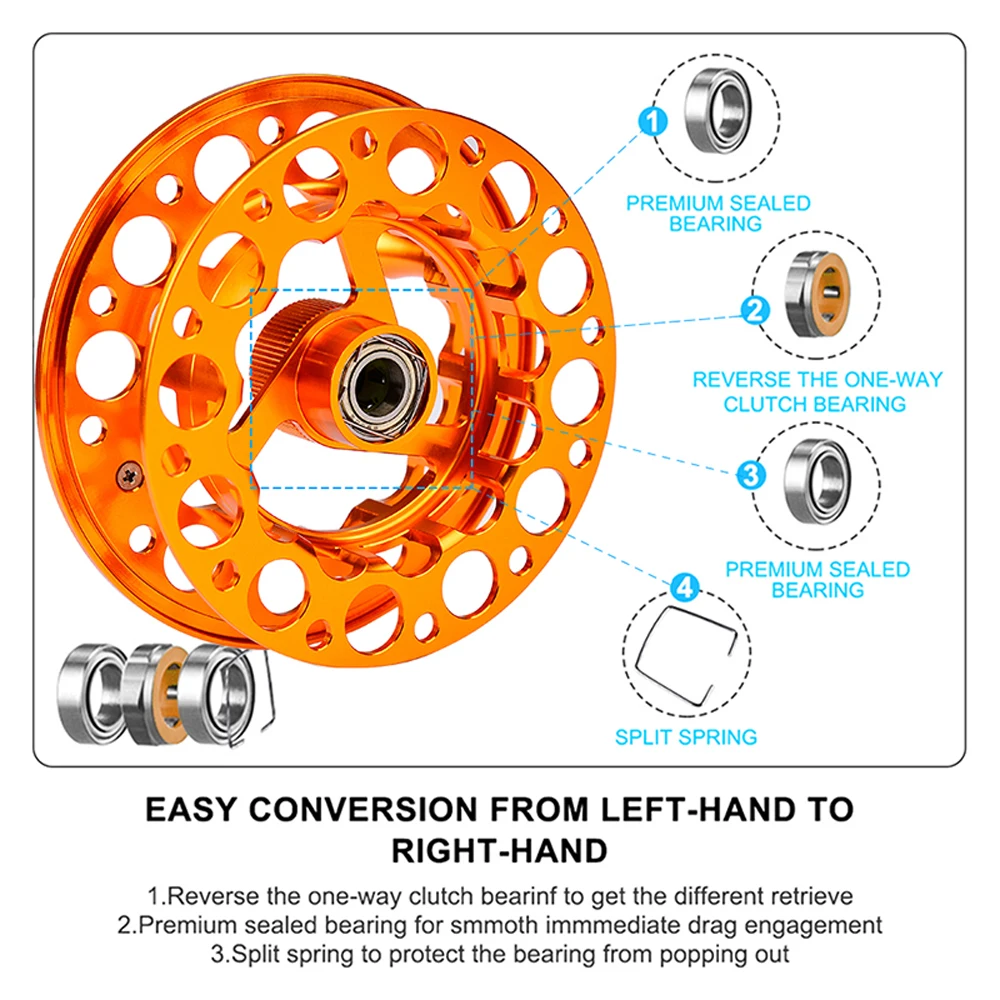 1
PREMIUM SEALED BEARING

2
REVERSE THE ONE-WAY CLUTCH BEARING

3
PREMIUM SEALED BEARING

4
SPLIT SPRING

EASY CONVERSION FROM LEFT-HAND TO RIGHT-HAND

1.Reverse the one-way clutch bearinf to get the different retrieve
2.Premium sealed bearing for smmoth immmediate drag engagement
3.Split spring to protect the bearing from popping out