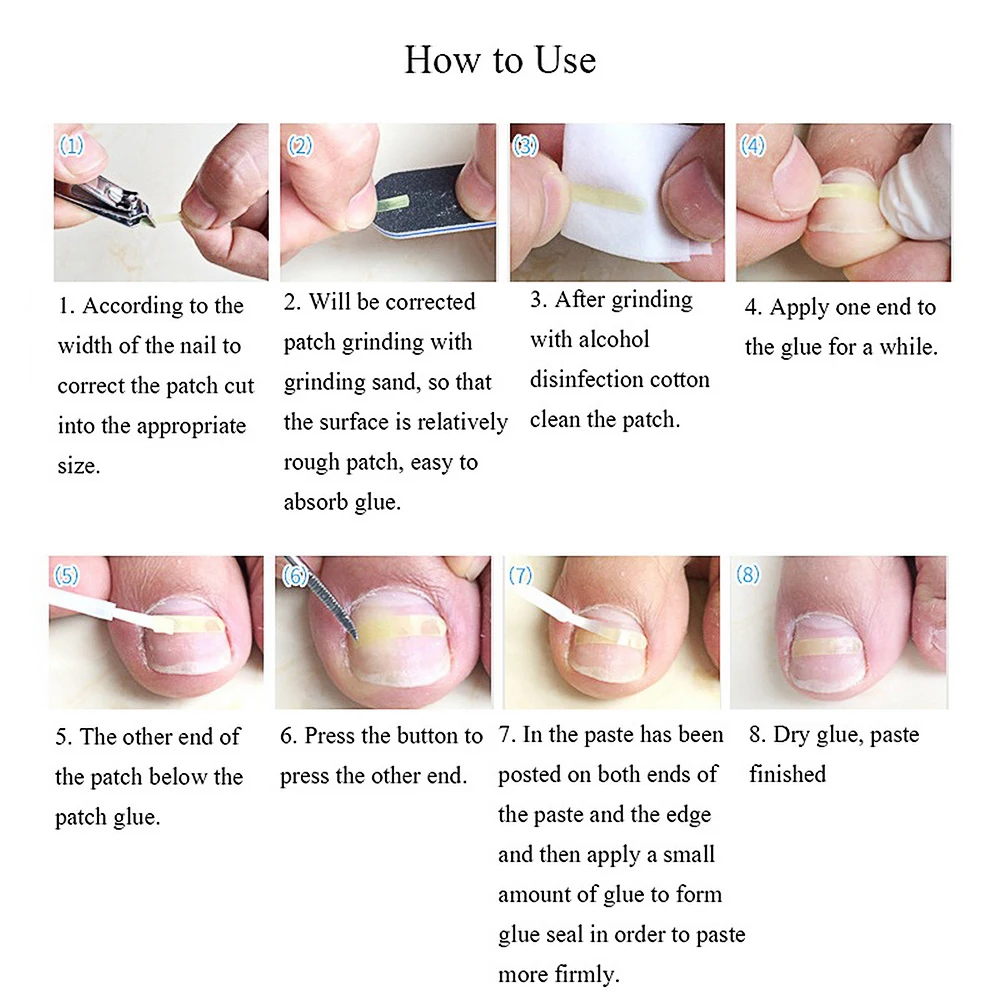 How to Use

(1)

1. According to the width of the nail to correct the patch cut into the appropriate size.

(2)

2. Will be corrected patch grinding with grinding sand, so that the surface is relatively rough patch, easy to absorb glue.

(3)

3. After grinding with alcohol disinfection cotton clean the patch.

(4)

4. Apply one end to the glue for a while.

(5)

5. The other end of the patch below the patch glue.

(6)

6. Press the button to press the other end.

(7)

7. In the paste has been posted on both ends of the paste and the edge and then apply a small amount of glue to form glue seal in order to paste more firmly.

(8)

8. Dry glue, paste finished