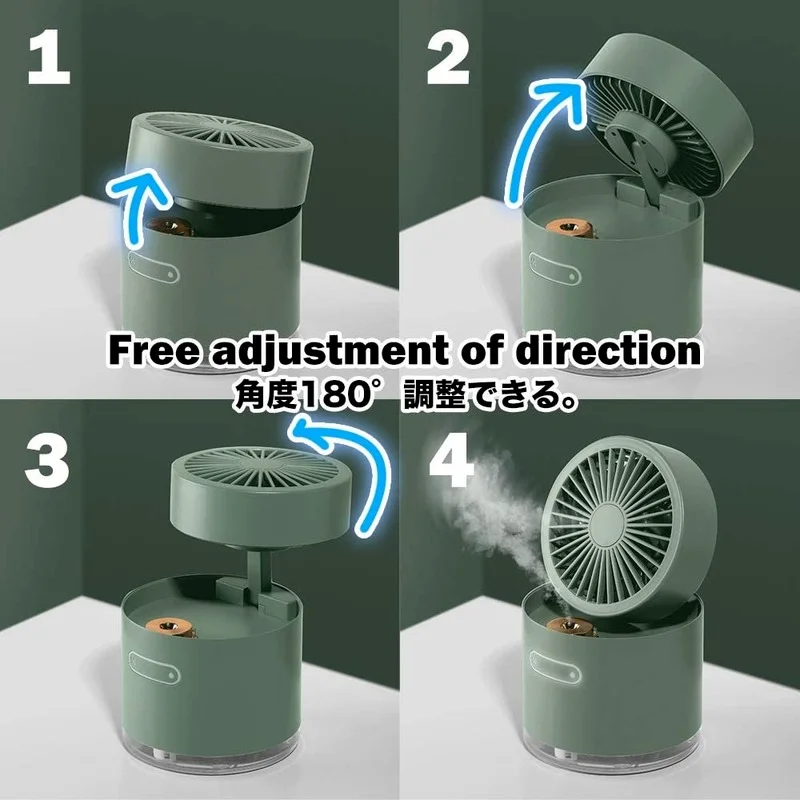 1

2

Free adjustment of direction
角度180° 調整できる。

3

4