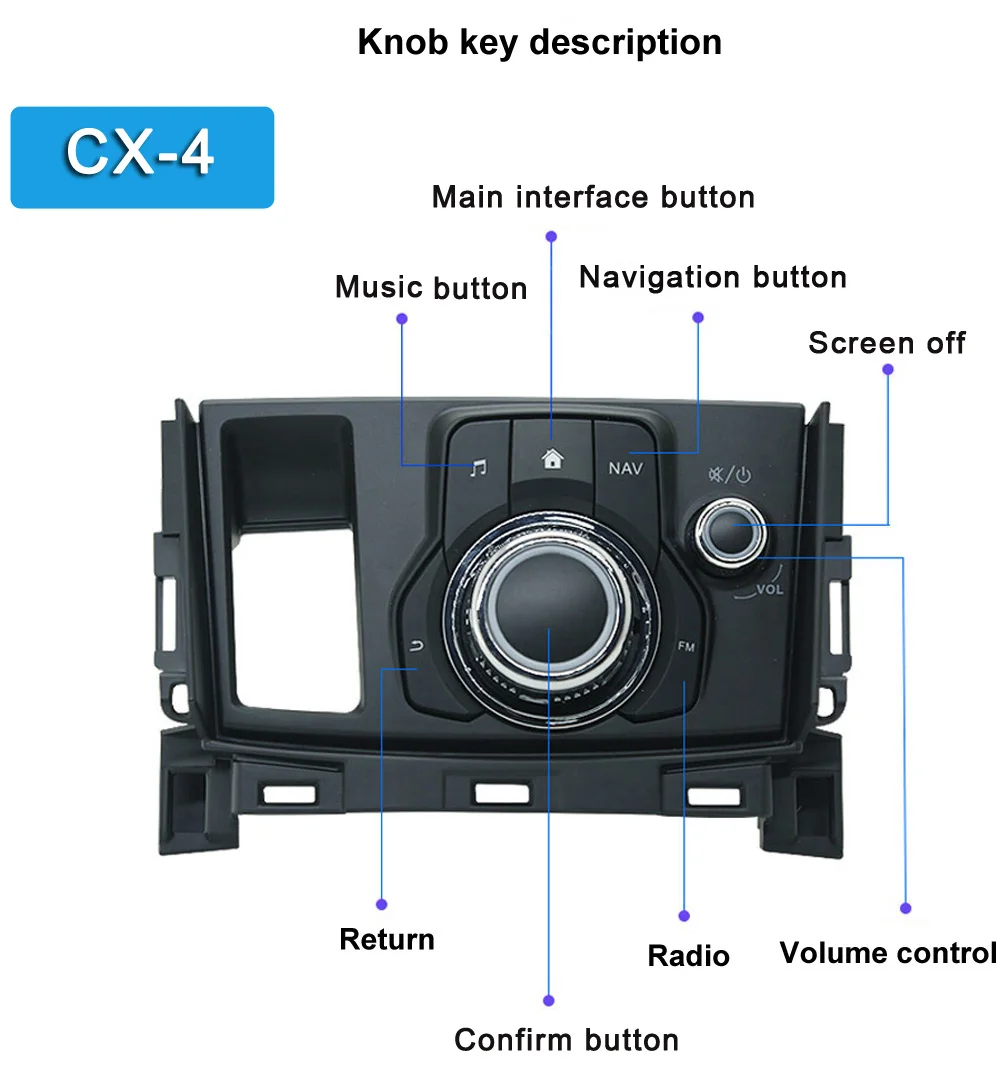 Knob key description

CX-4

Main interface button

Music button

Navigation button

Screen off

NAV

VOL

FM

Return

Radio

Volume control

Confirm button