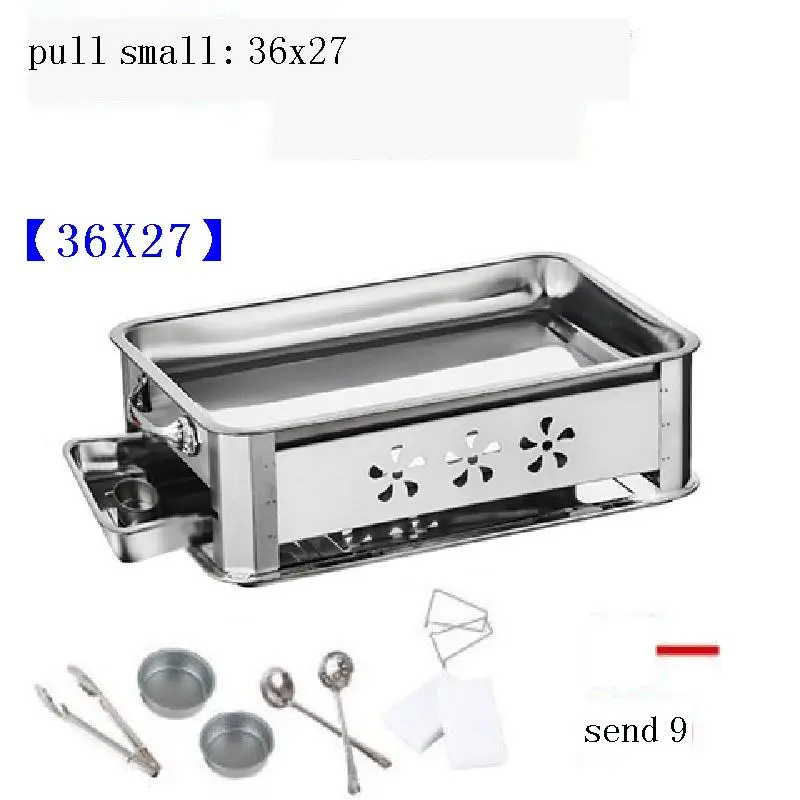 pull small: 36x27

【36X27】

send 9