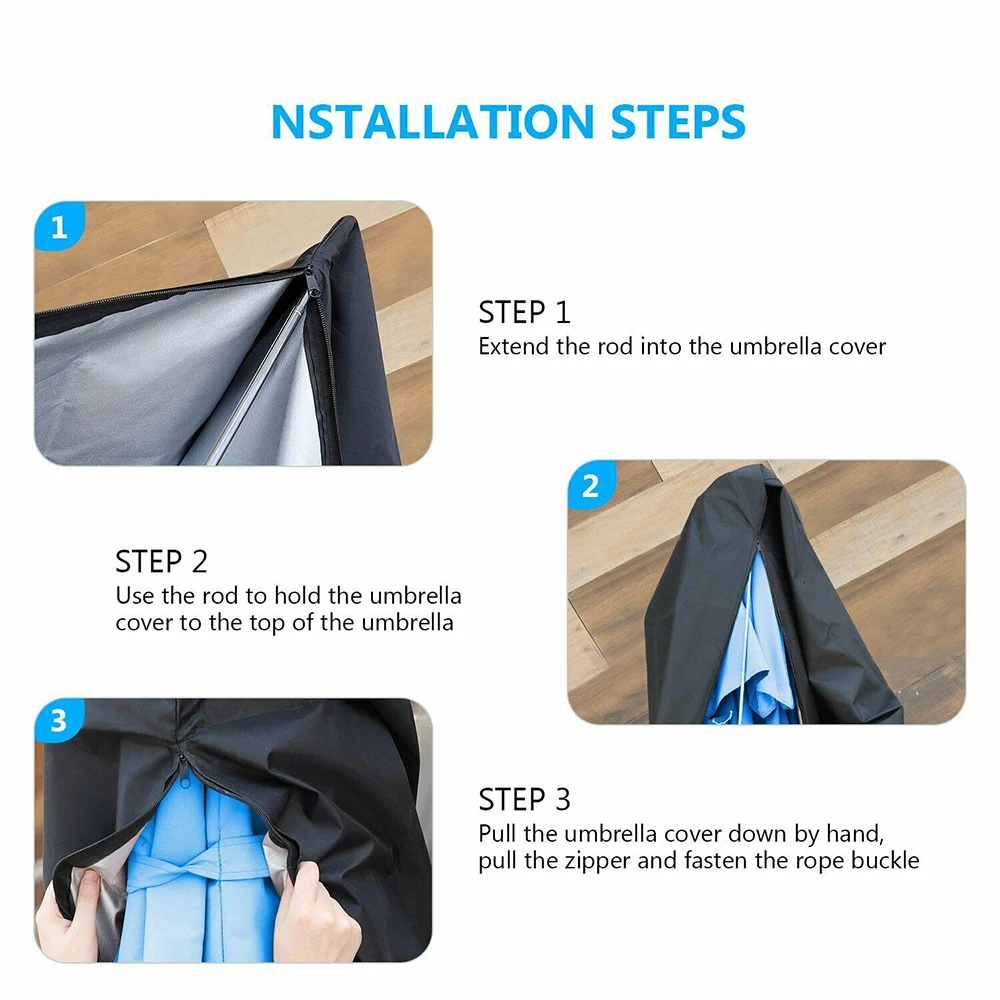 NSTALLATION STEPS

1

STEP 1
Extend the rod into the umbrella cover

2

STEP 2
Use the rod to hold the umbrella cover to the top of the umbrella

3

STEP 3
Pull the umbrella cover down by hand, pull the zipper and fasten the rope buckle