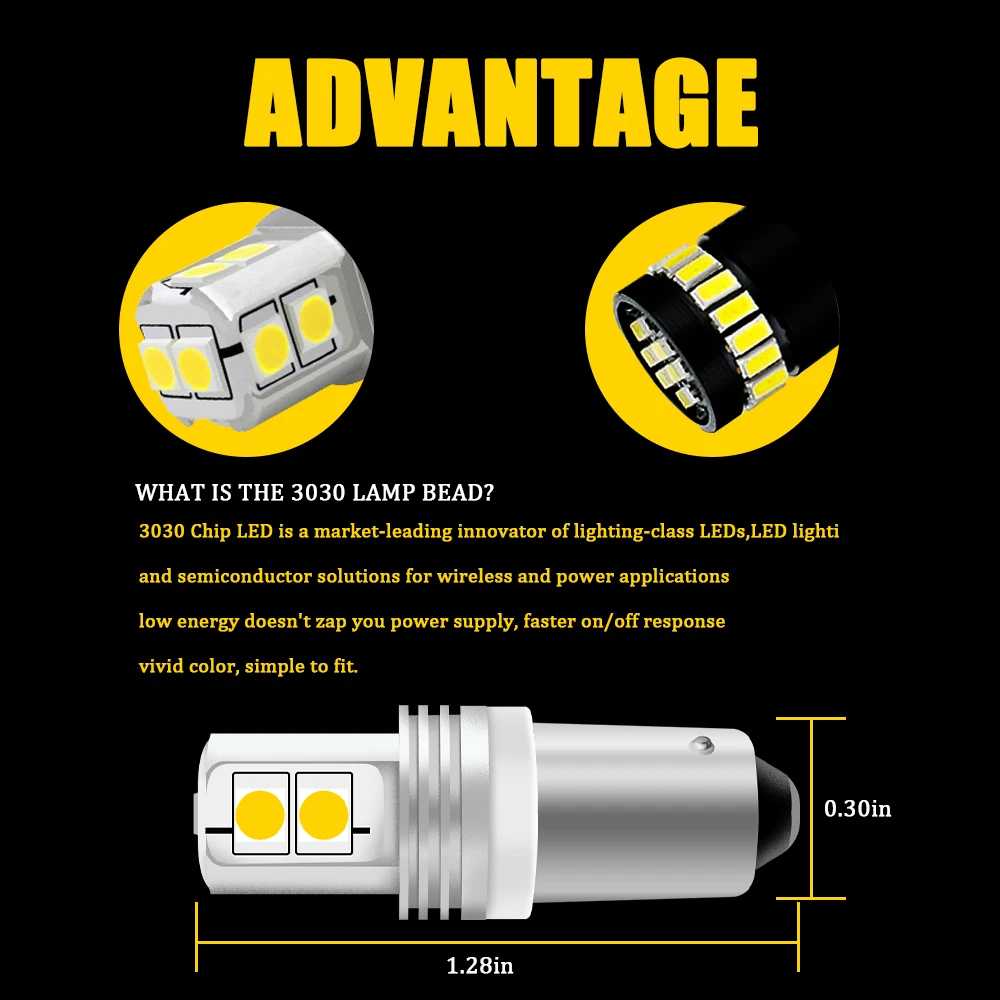 ADVANTAGE

WHAT IS THE 3030 LAMP BEAD?

3030 Chip LED is a market-leading innovator of lighting-class LEDs,LED lighti

and semiconductor solutions for wireless and power applications

low energy doesn't zap you power supply, faster on/off response

vivid color, simple to fit.

0.30in

1.28in