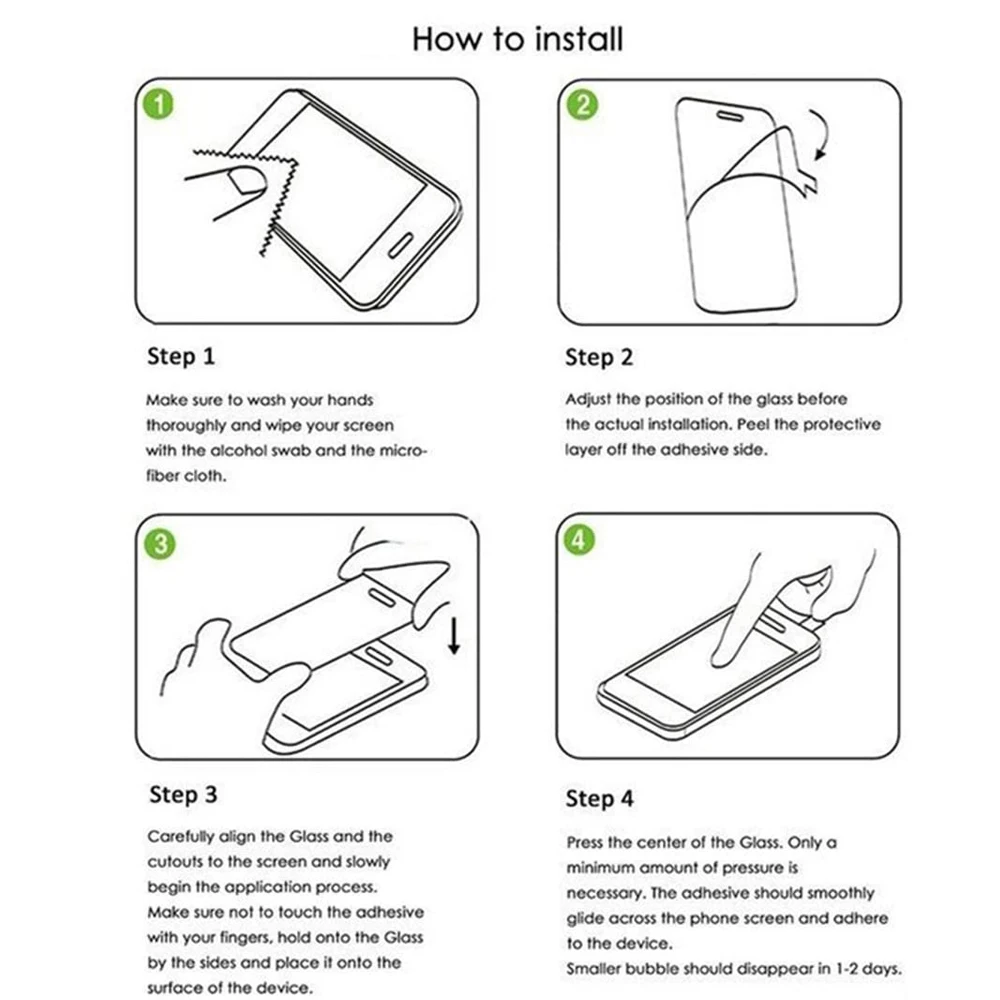 How to install

1

Step 1

Make sure to wash your hands thoroughly and wipe your screen with the alcohol swab and the microfiber cloth.

2

Step 2

Adjust the position of the glass before the actual installation. Peel the protective layer off the adhesive side.

3

Step 3

Carefully align the Glass and the cutouts to the screen and slowly begin the application process. Make sure not to touch the adhesive with your fingers, hold onto the Glass by the sides and place it onto the surface of the device.

4

Step 4

Press the center of the Glass. Only a minimum amount of pressure is necessary. The adhesive should smoothly glide across the phone screen and adhere to the device. Smaller bubble should disappear in 1-2 days.