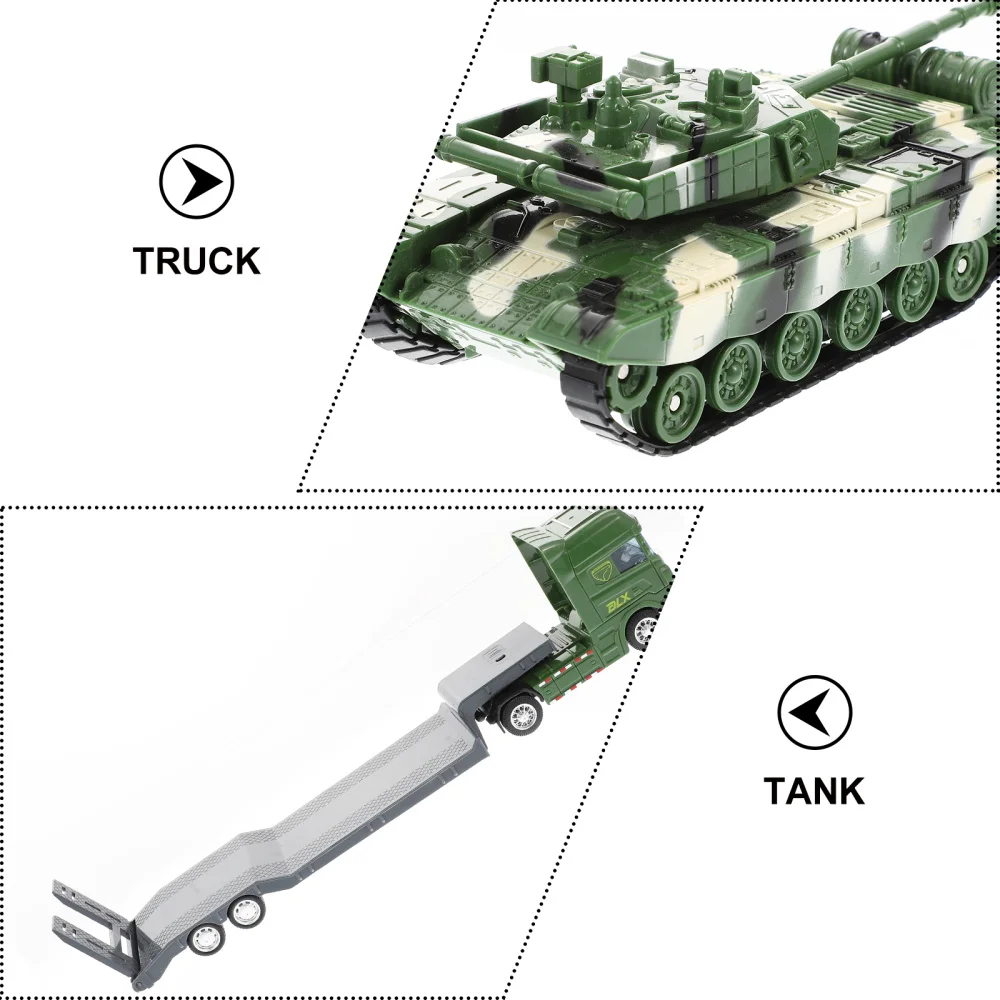 TRUCK

DLX

TANK