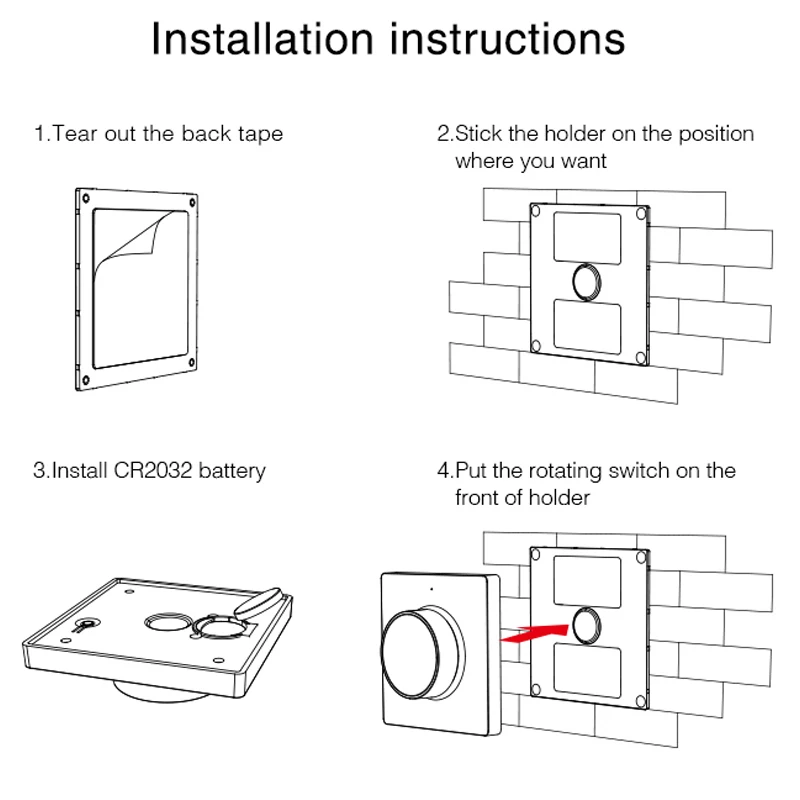 Installation instructions

1.Tear out the back tape

2.Stick the holder on the position where you want

3.Install CR2032 battery

4.Put the rotating switch on the front of holder