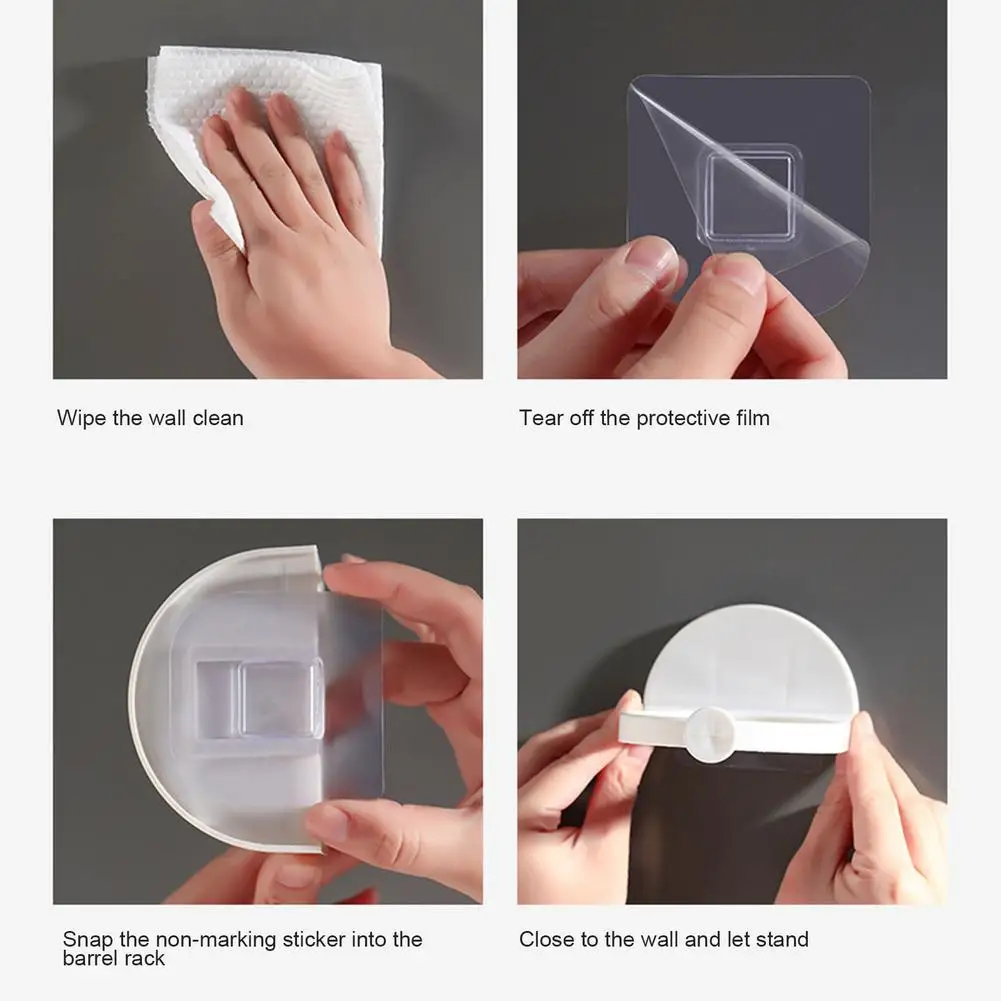 Wipe the wall clean

Tear off the protective film

Snap the non-marking sticker into the barrel rack

Close to the wall and let stand