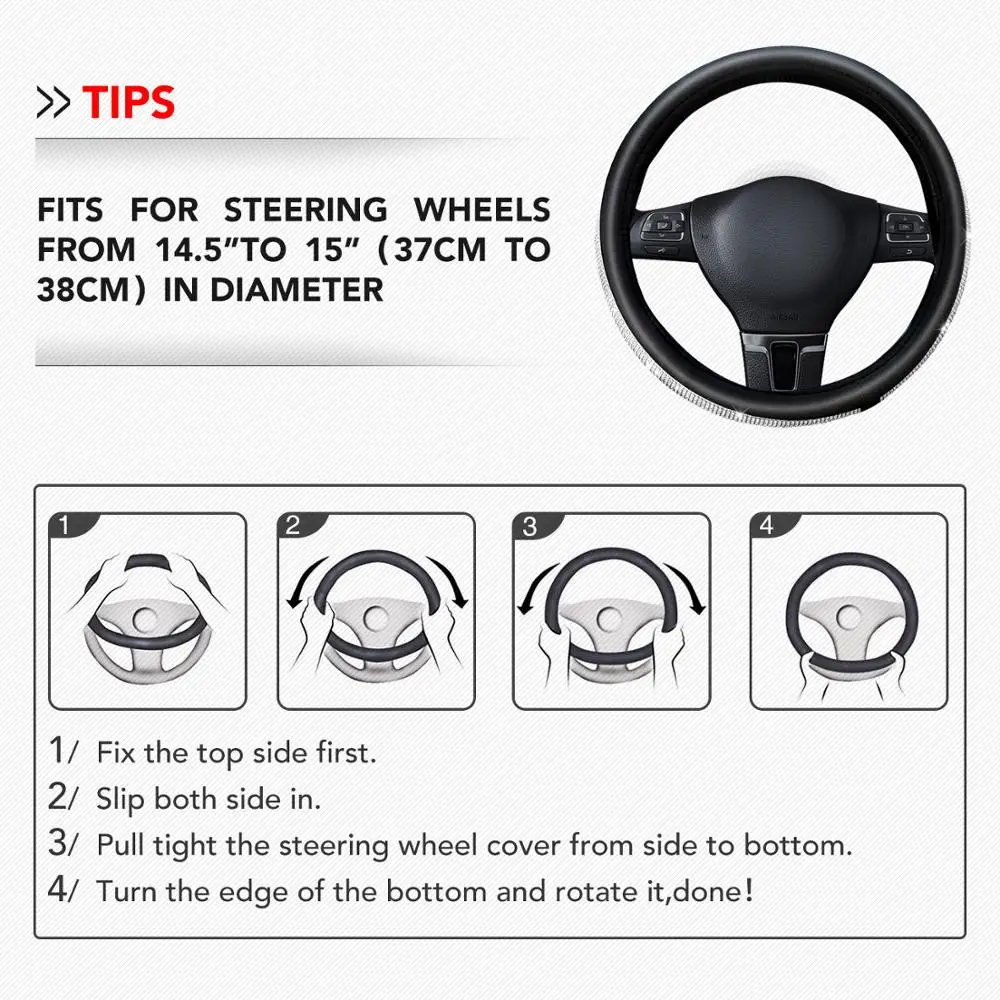 >> TIPS

FITS FOR STEERING WHEELS FROM 14.5"TO 15" (37CM TO 38CM) IN DIAMETER

1

2

3

4

1/ Fix the top side first.
2/ Slip both side in.
3/ Pull tight the steering wheel cover from side to bottom.
4/ Turn the edge of the bottom and rotate it,done!