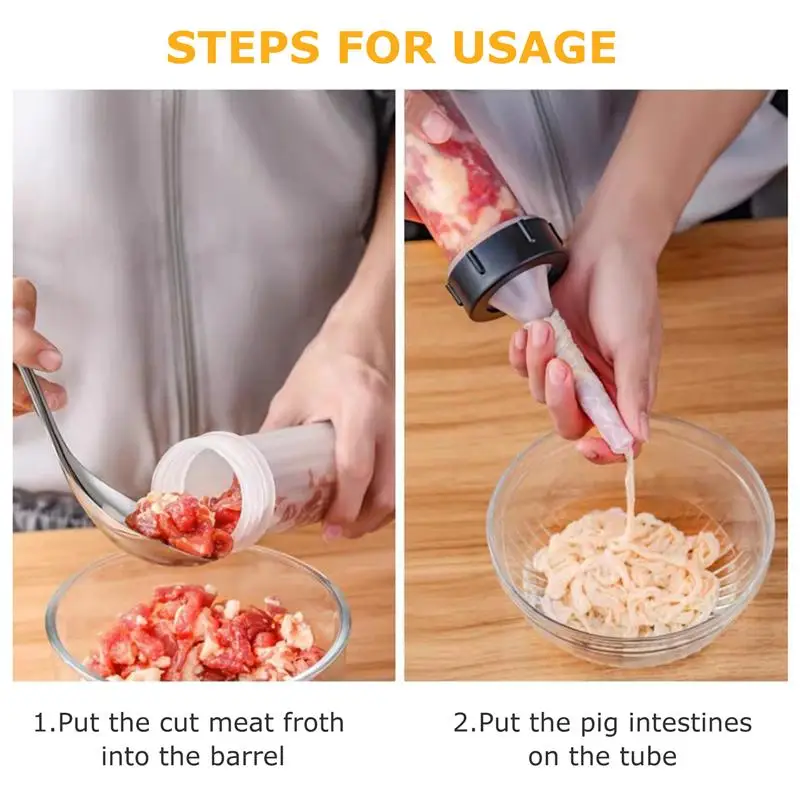 STEPS FOR USAGE

1.Put the cut meat froth into the barrel

2.Put the pig intestines on the tube