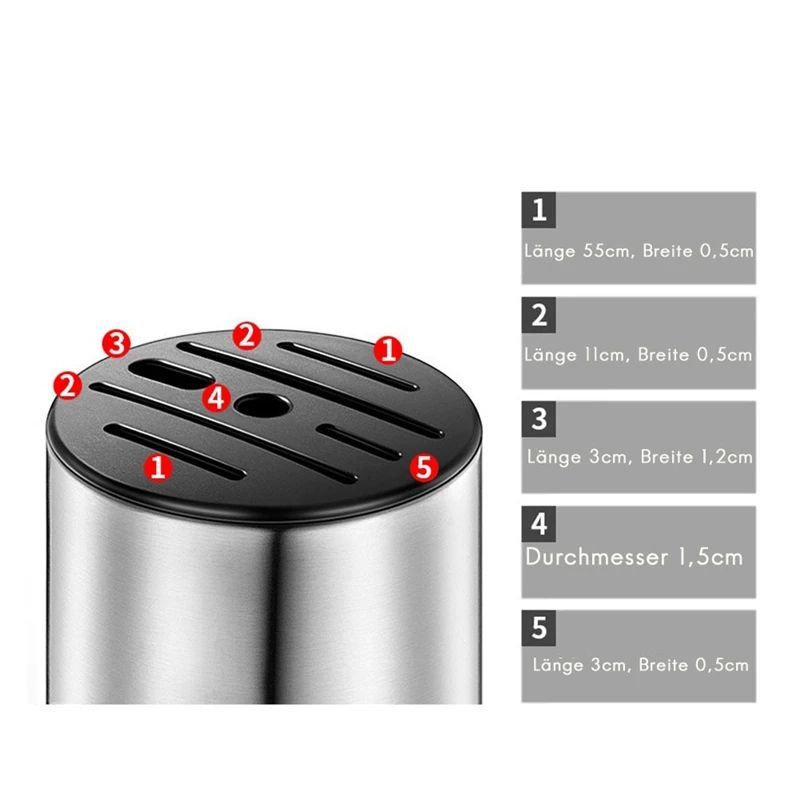 3
2
1
2
4
1
5

1
Länge 55cm, Breite 0,5cm

2
Länge 11cm, Breite 0,5cm

3
Länge 3cm, Breite 1,2cm

4
Durchmesser 1,5cm

5
Länge 3cm, Breite 0,5cm