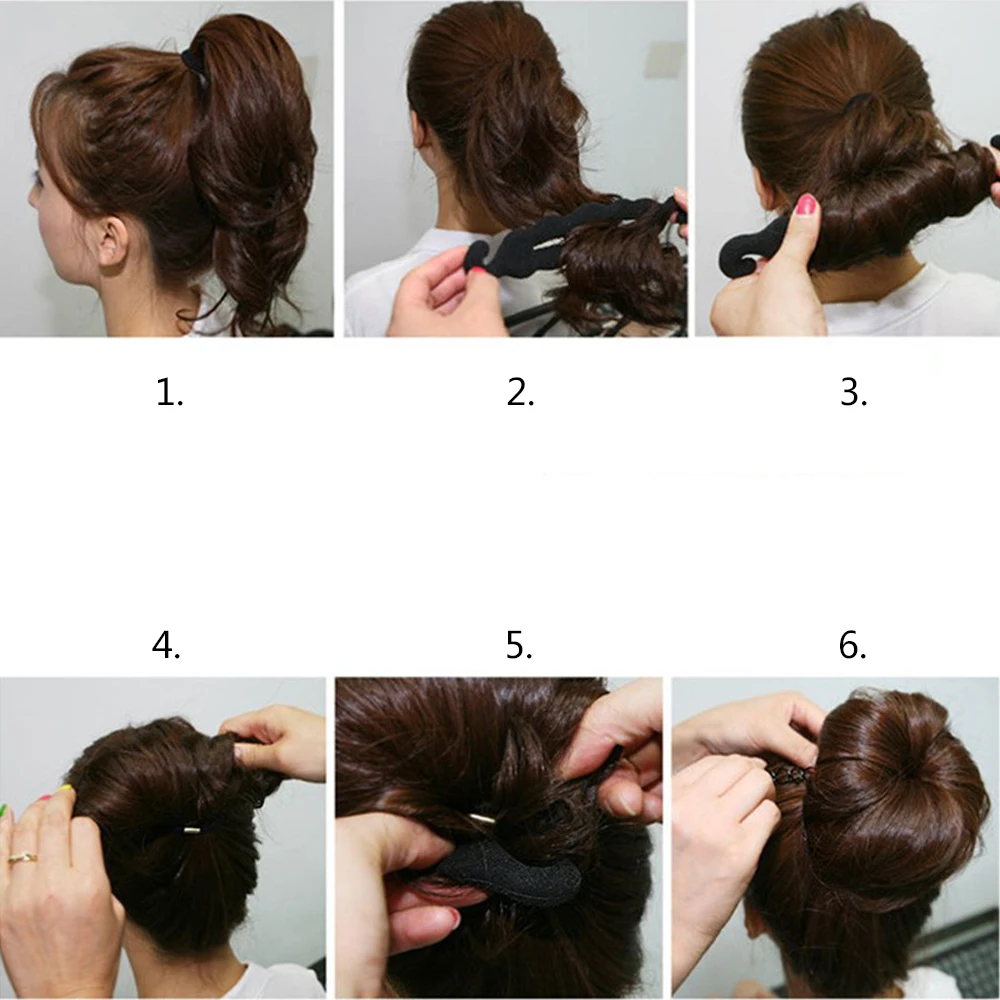 1.

2.

3.

4.

5.

6.