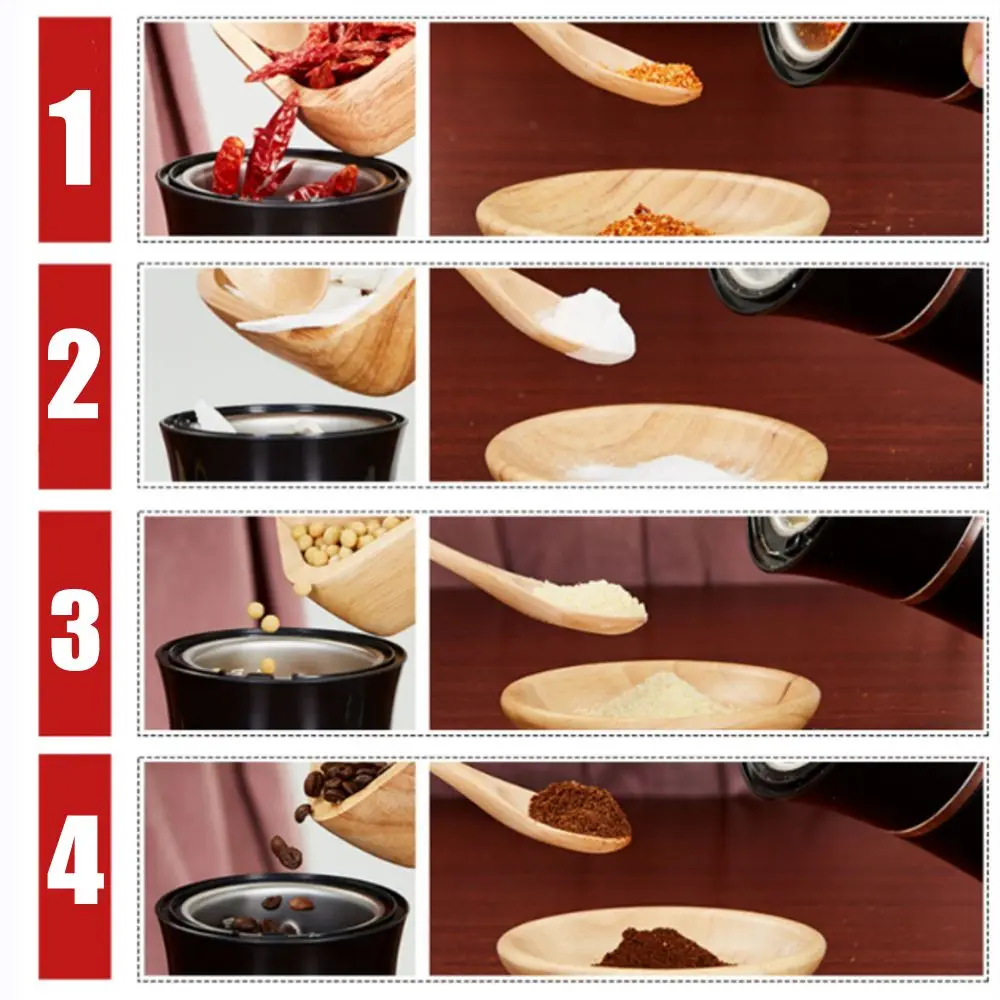 1

2

3

4