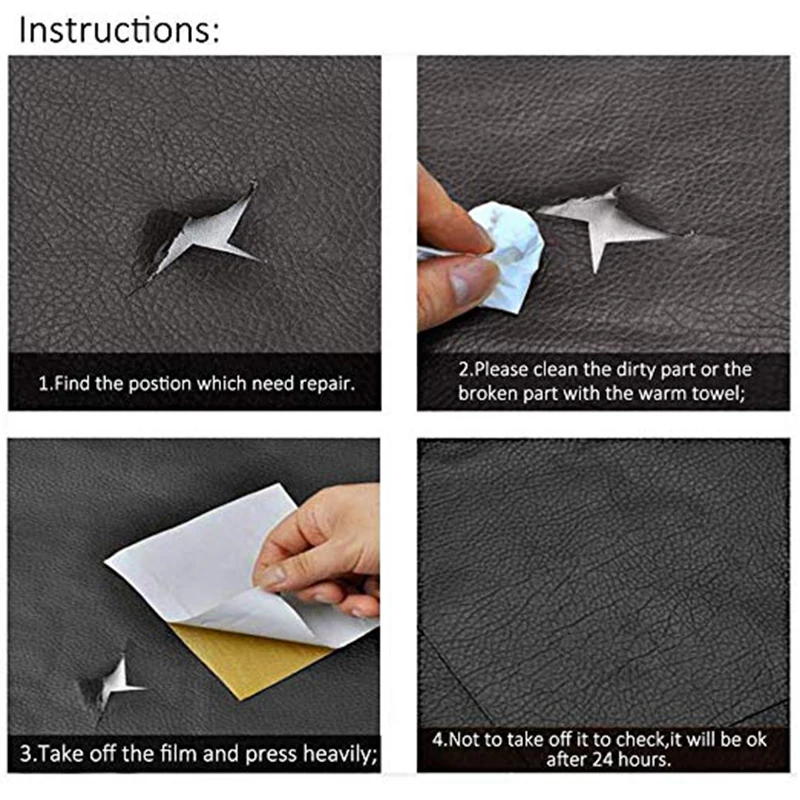 Instructions:

1.Find the postion which need repair.

2.Please clean the dirty part or the broken part with the warm towel;

3.Take off the film and press heavily;

4.Not to take off it to check,it will be ok after 24 hours.