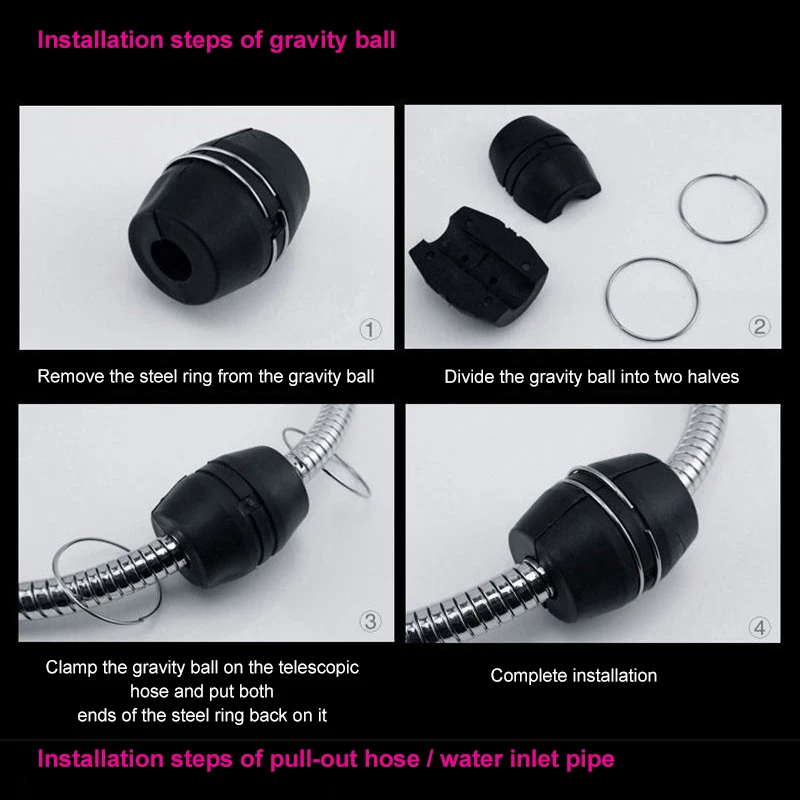 Installation steps of gravity ball

①

Remove the steel ring from the gravity ball

②

Divide the gravity ball into two halves

③

Clamp the gravity ball on the telescopic hose and put both ends of the steel ring back on it

④

Complete installation

Installation steps of pull-out hose / water inlet pipe