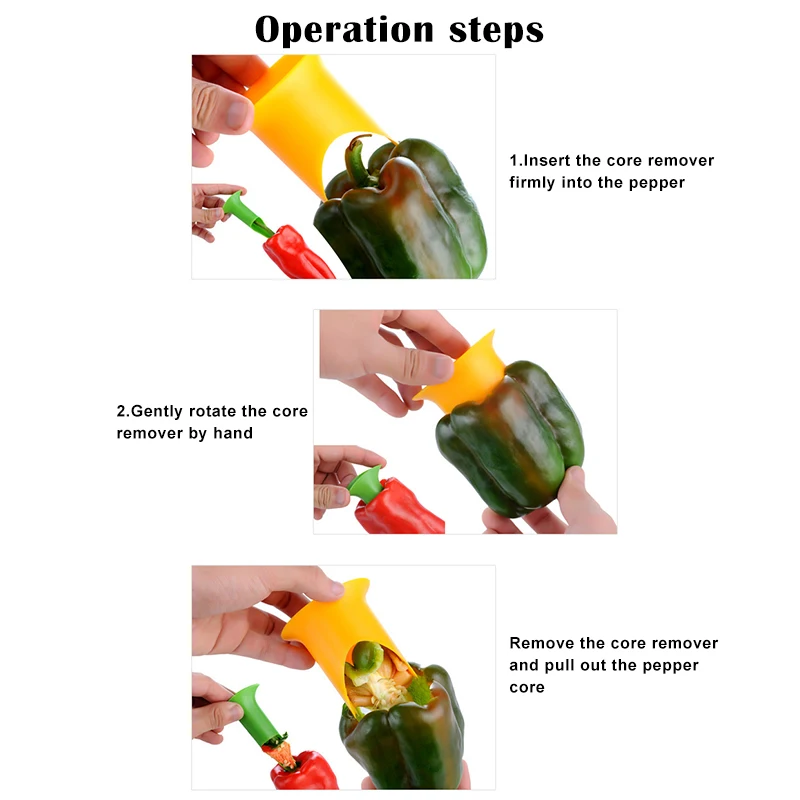 Operation steps

1.Insert the core remover firmly into the pepper

2.Gently rotate the core remover by hand

Remove the core remover and pull out the pepper core